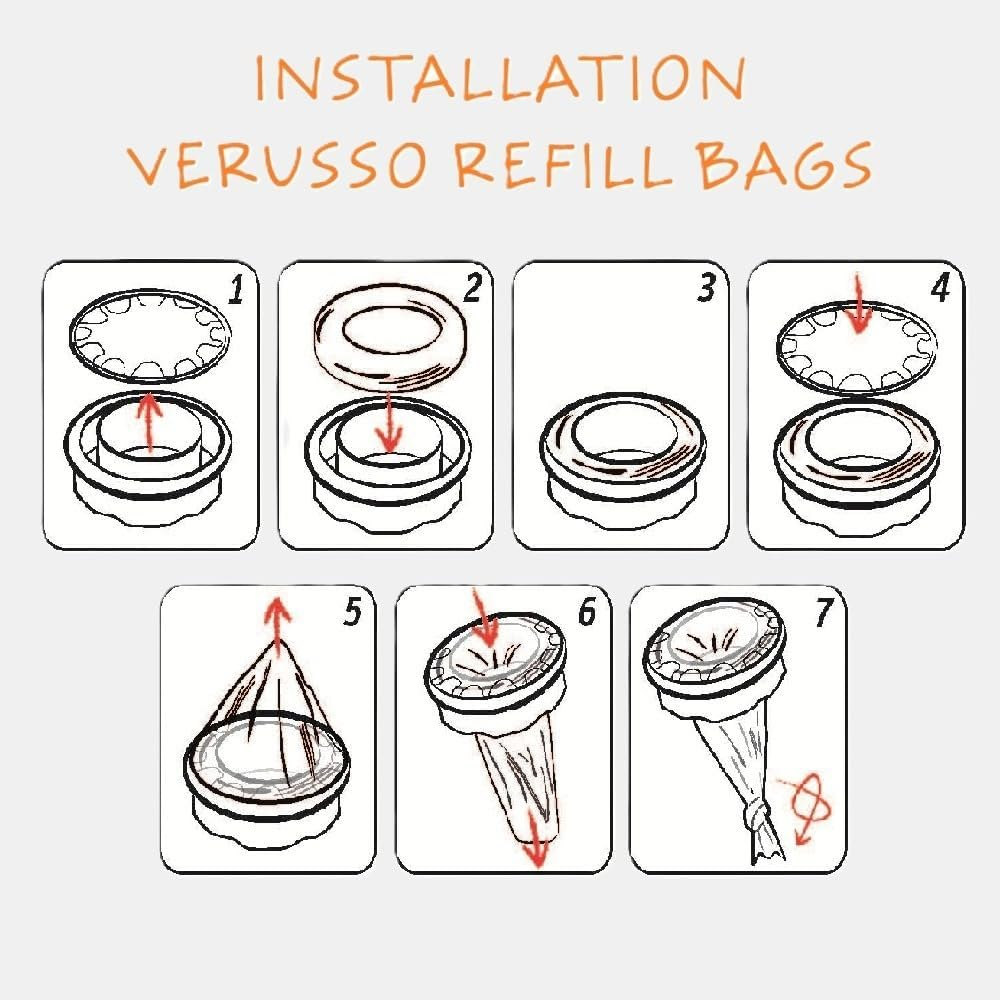 INSTALLATION
VERUSSO REFILL BAGS

1

2

3

4

5

6

7