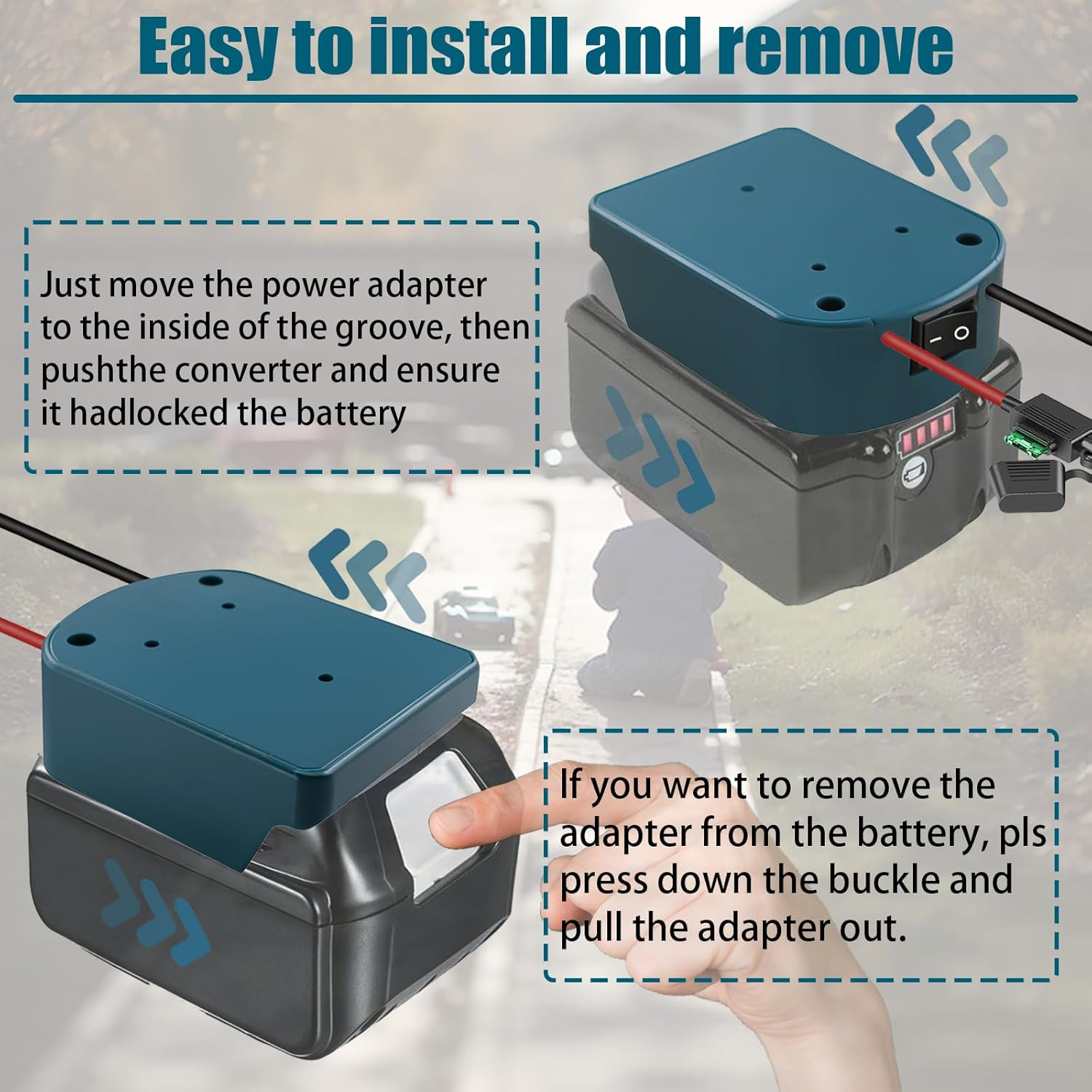 Easy to install and remove

Just move the power adapter to the inside of the groove, then pushthe converter and ensure it hadlocked the battery

If you want to remove the adapter from the battery, pls press down the buckle and pull the adapter out.