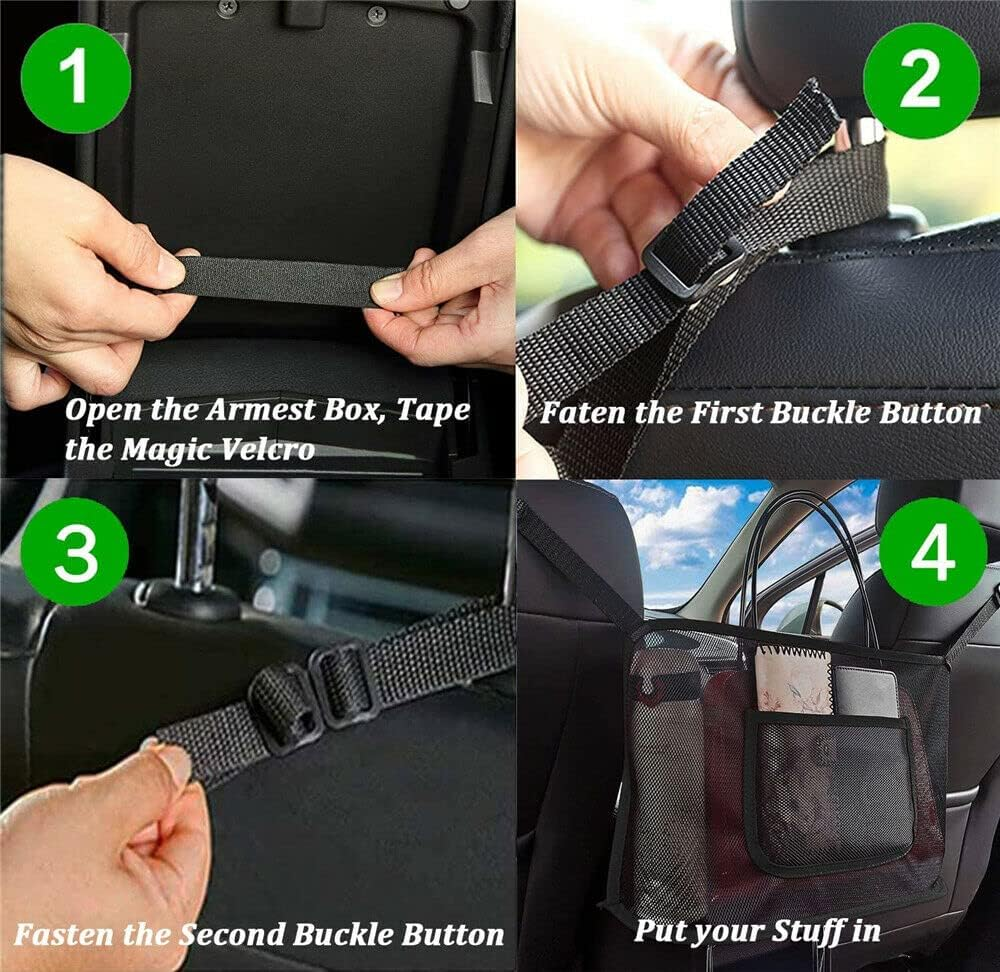 1

Open the Armest Box, Tape the Magic Velcro

2

Faten the First Buckle Button

3

Fasten the Second Buckle Button

4

Put your Stuff in