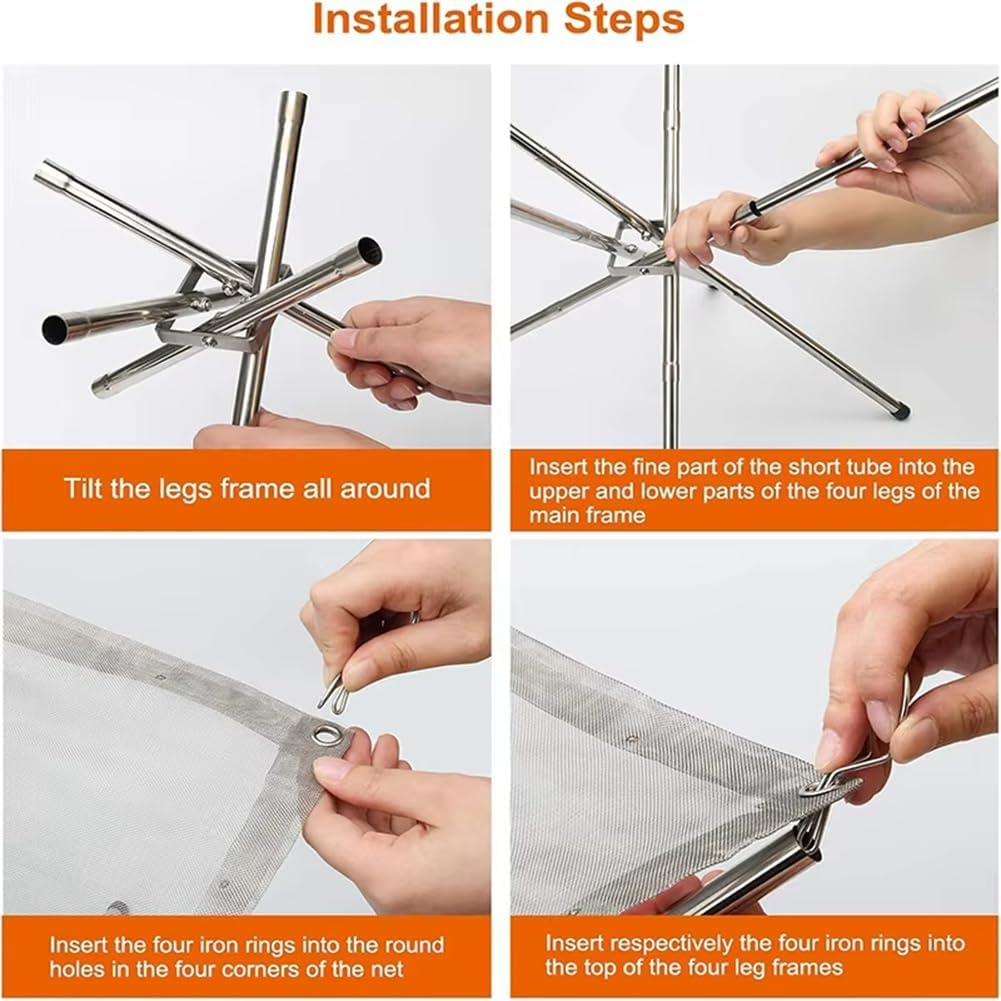 Installation Steps

Tilt the legs frame all around

Insert the fine part of the short tube into the upper and lower parts of the four legs of the main frame

Insert the four iron rings into the round holes in the four corners of the net

Insert respectively the four iron rings into the top of the four leg frames