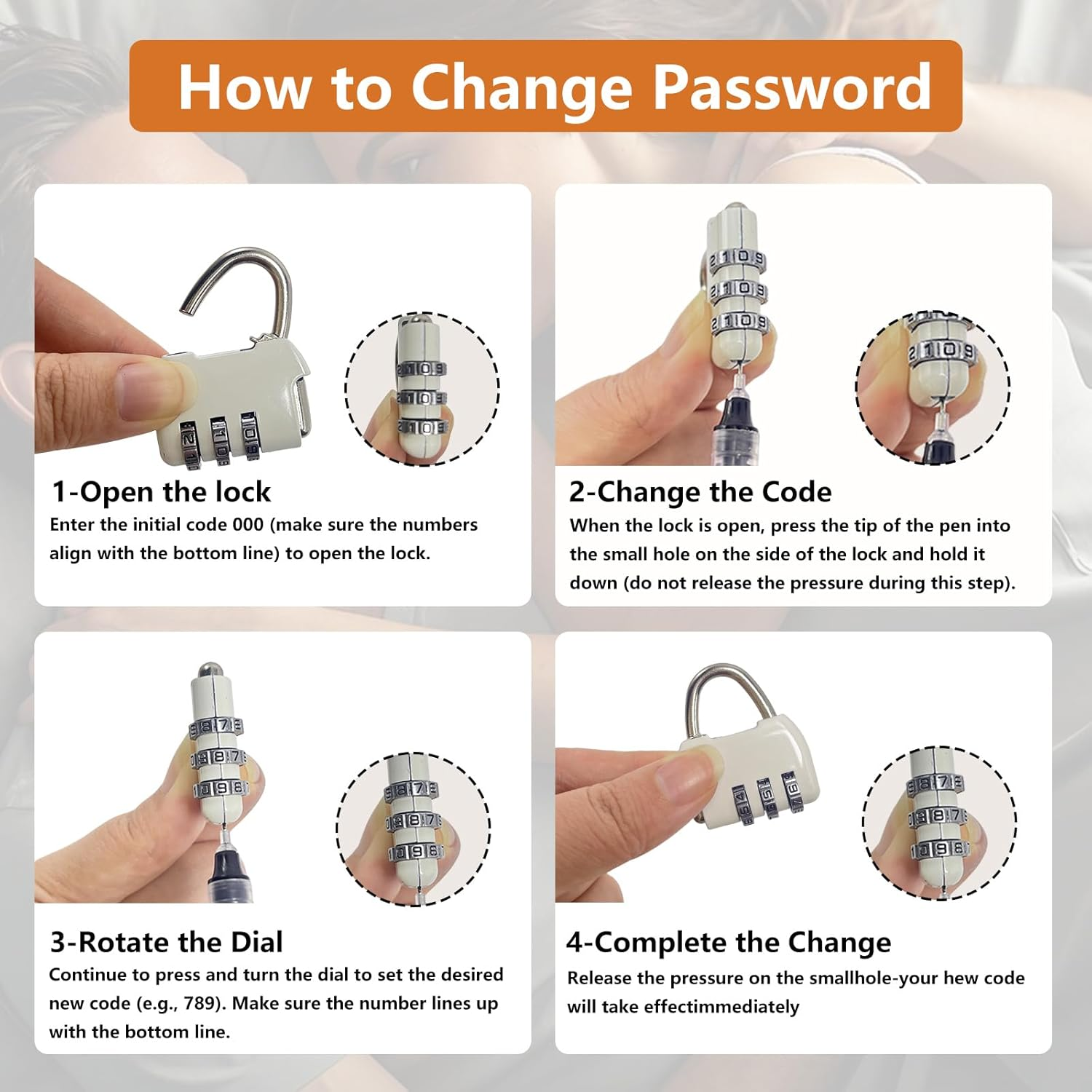 How to Change Password

1-Open the lock
Enter the initial code 000 (make sure the numbers align with the bottom line) to open the lock.

2-Change the Code
When the lock is open, press the tip of the pen into the small hole on the side of the lock and hold it down (do not release the pressure during this step).

3-Rotate the Dial
Continue to press and turn the dial to set the desired new code (e.g., 789). Make sure the number lines up with the bottom line.

4-Complete the Change
Release the pressure on the smallhole-your hew code will take effectimmediately