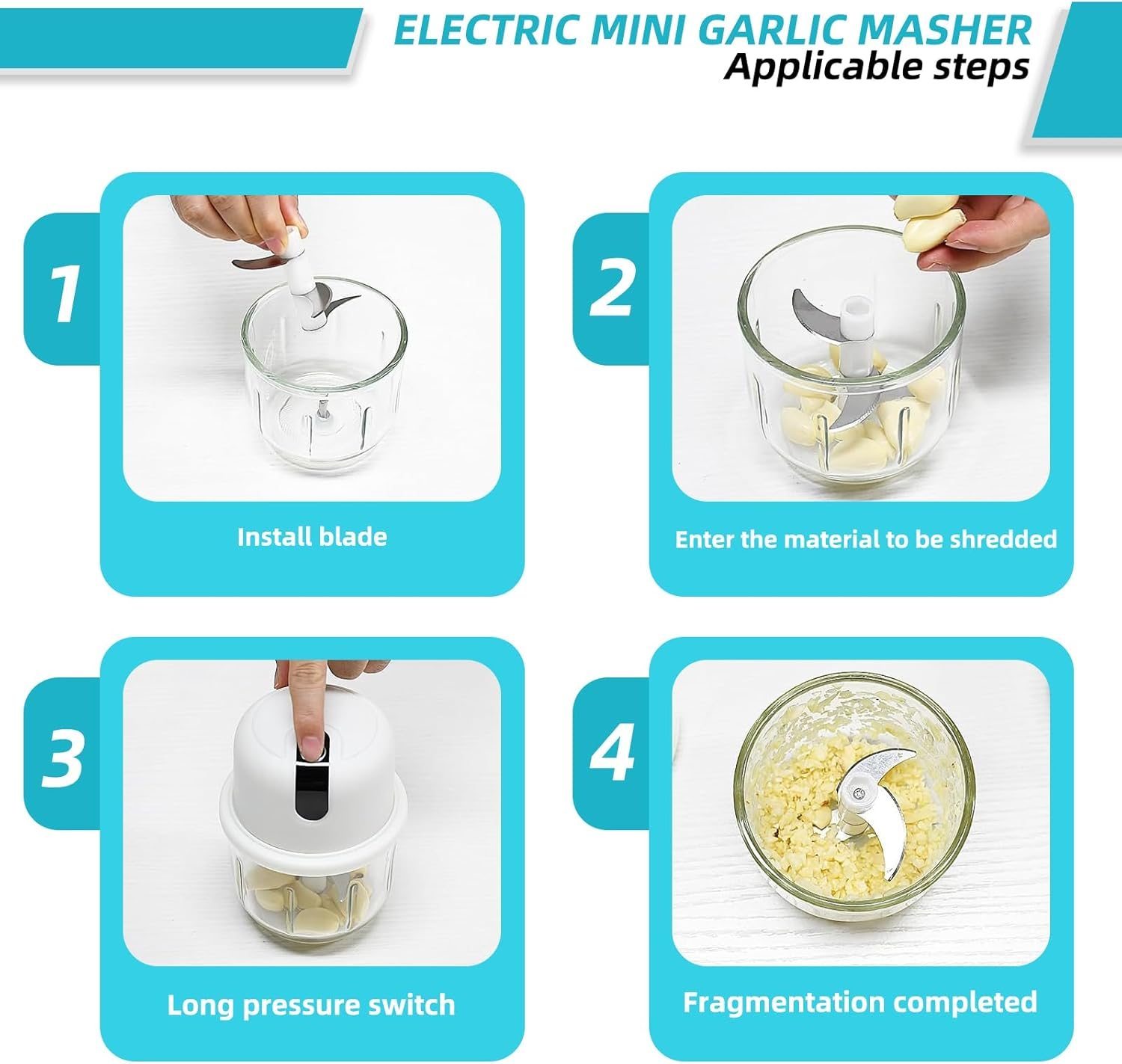 ELECTRIC MINI GARLIC MASHER
Applicable steps

1
Install blade

2
Enter the material to be shredded

3
Long pressure switch

4
Fragmentation completed