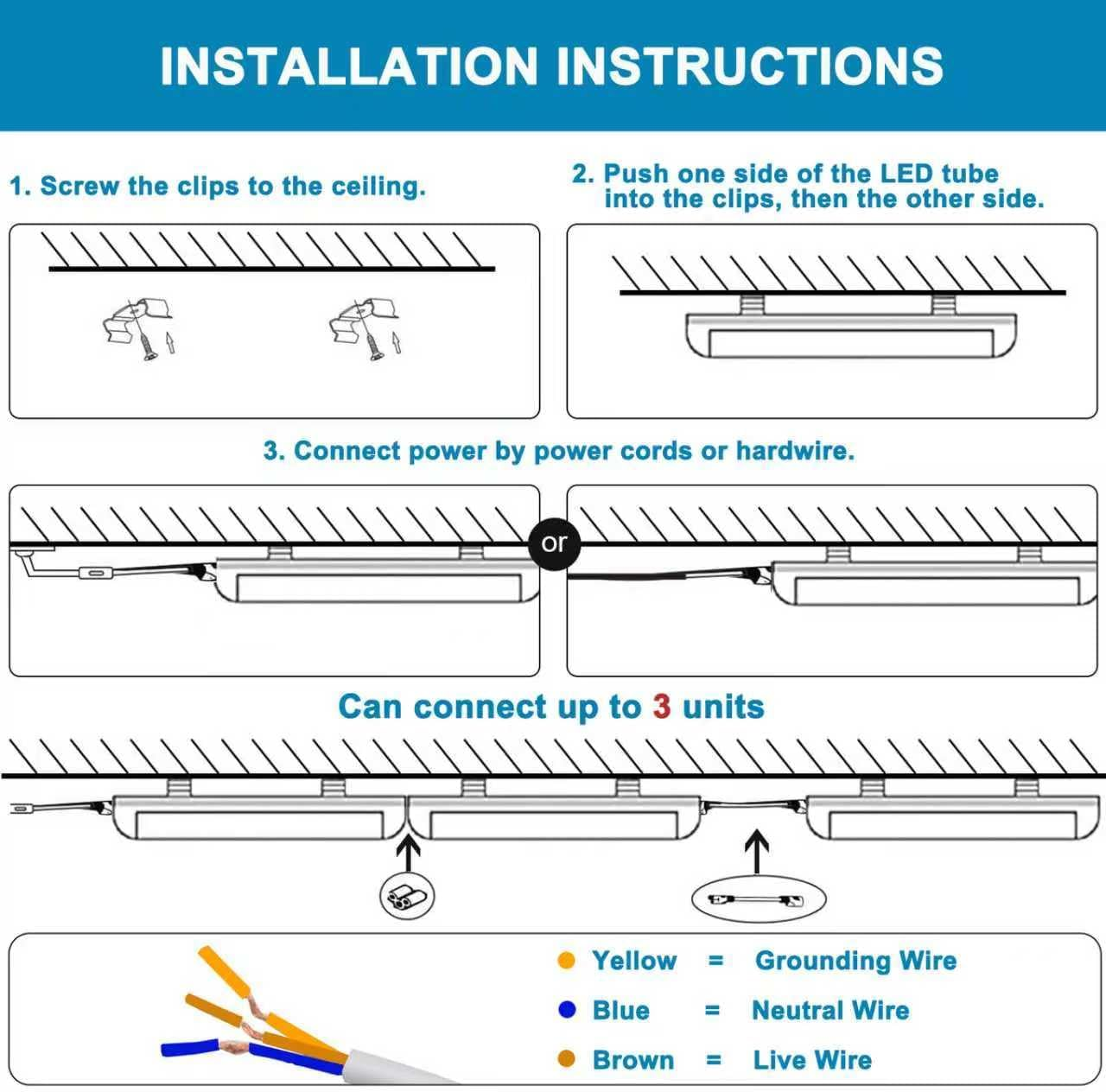 INSTALLATION INSTRUCTIONS

1. Screw the clips to the ceiling.

2. Push one side of the LED tube into the clips, then the other side.

3. Connect power by power cords or hardwire.

or

Can connect up to 3 units

Yellow = Grounding Wire

Blue = Neutral Wire

Brown = Live Wire