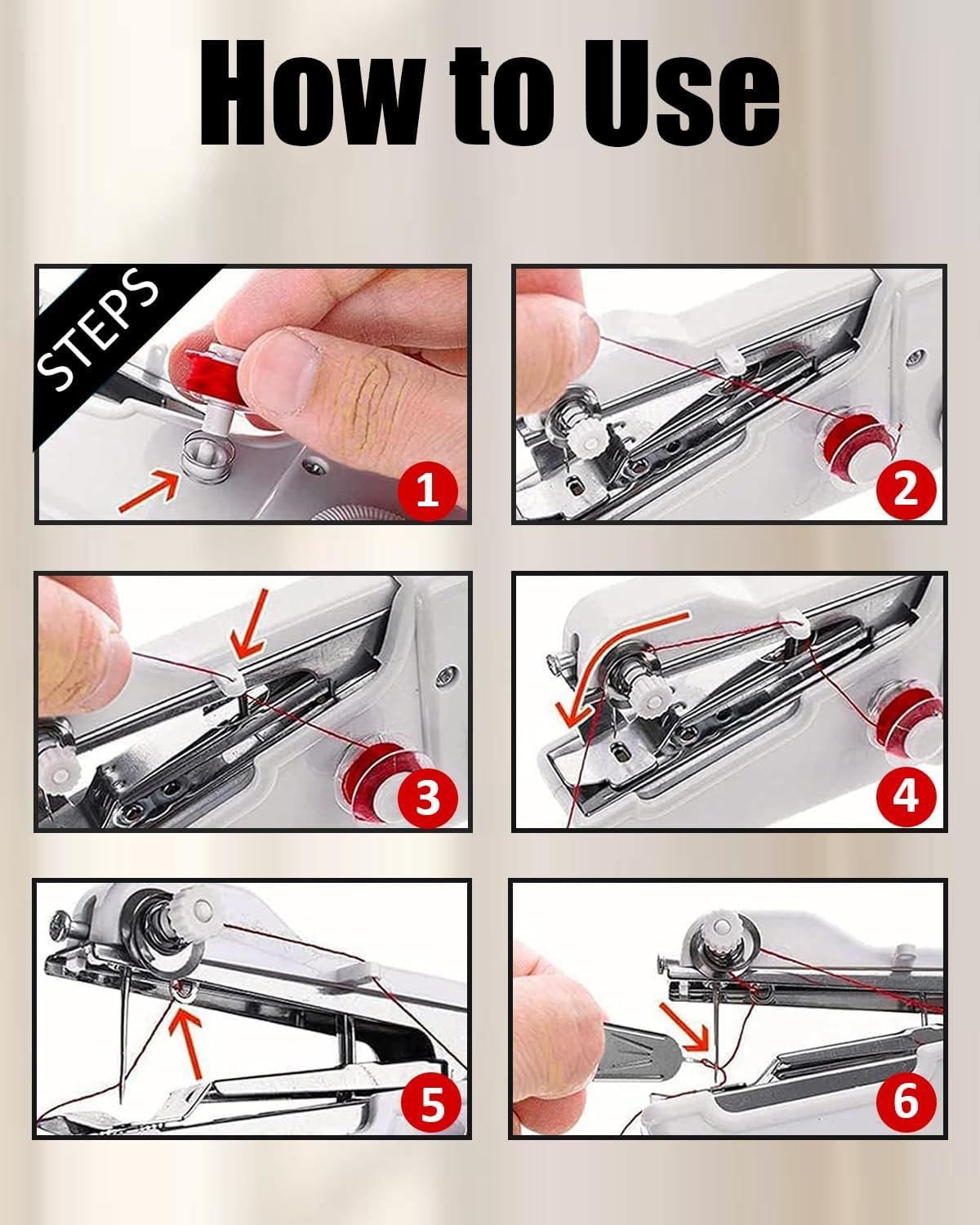 How to Use

STEPS

1

2

3

4

5

6