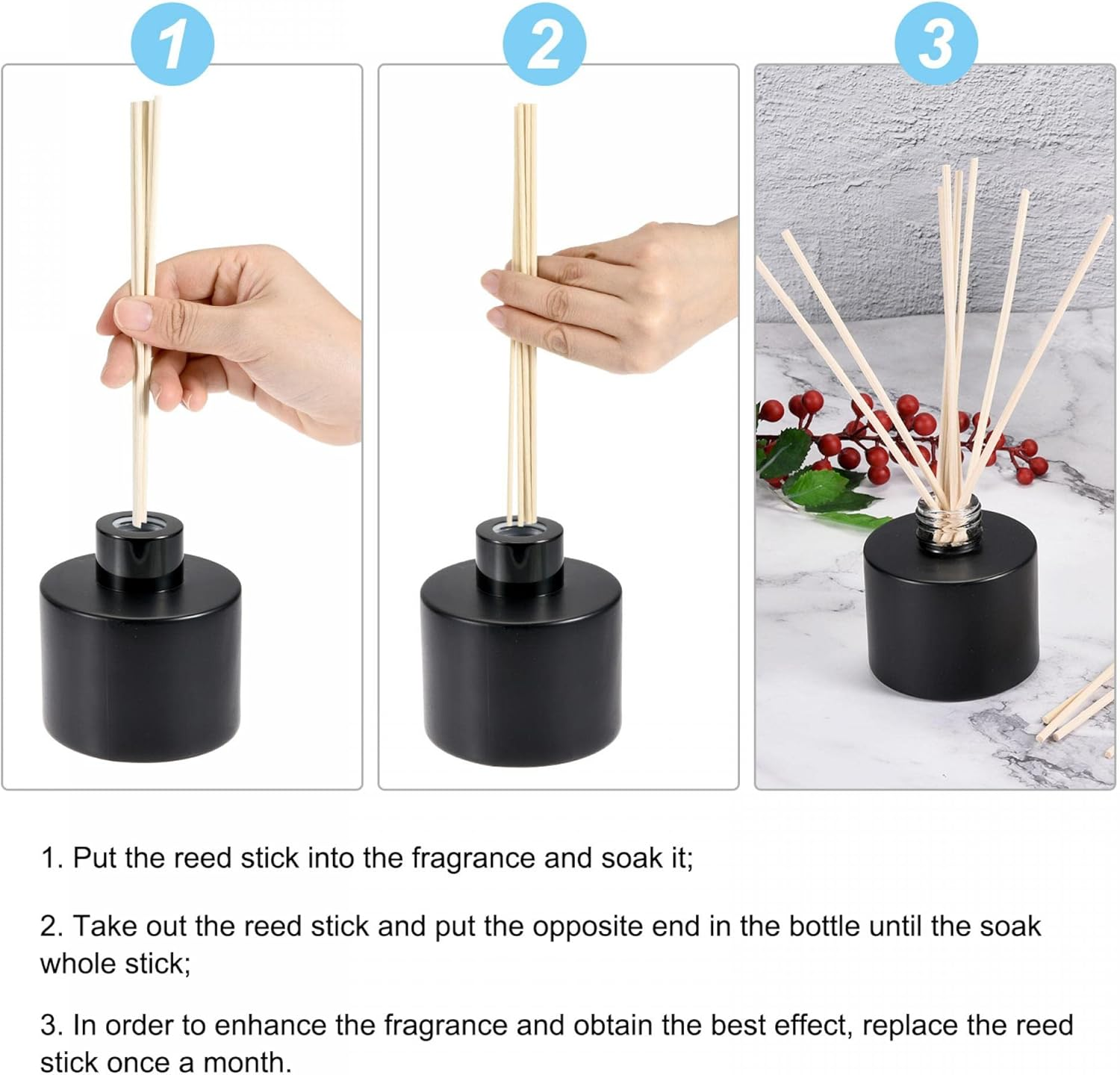 1

2

3

1. Put the reed stick into the fragrance and soak it;

2. Take out the reed stick and put the opposite end in the bottle until the soak whole stick;

3. In order to enhance the fragrance and obtain the best effect, replace the reed stick once a month.