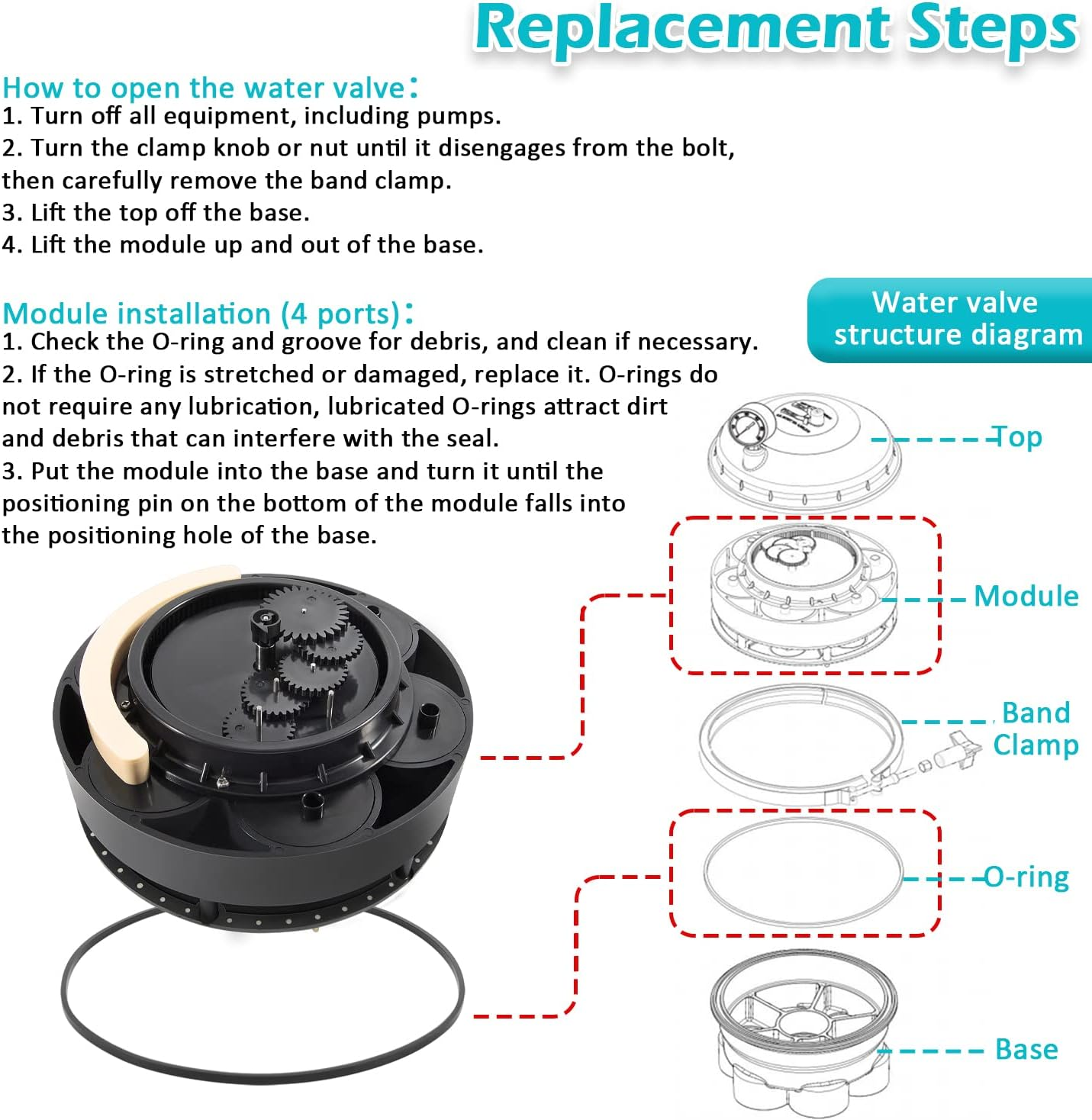 Replacement Steps

How to open the water valve:
1. Turn off all equipment, including pumps.
2. Turn the clamp knob or nut until it disengages from the bolt, then carefully remove the band clamp.
3. Lift the top off the base.
4. Lift the module up and out of the base.

Module installation (4 ports):
1. Check the O-ring and groove for debris, and clean if necessary.
2. If the O-ring is stretched or damaged, replace it. O-rings do not require any lubrication, lubricated O-rings attract dirt and debris that can interfere with the seal.
3. Put the module into the base and turn it until the positioning pin on the bottom of the module falls into the positioning hole of the base.

Water valve structure diagram

Top

Module

Band Clamp

O-ring

Base