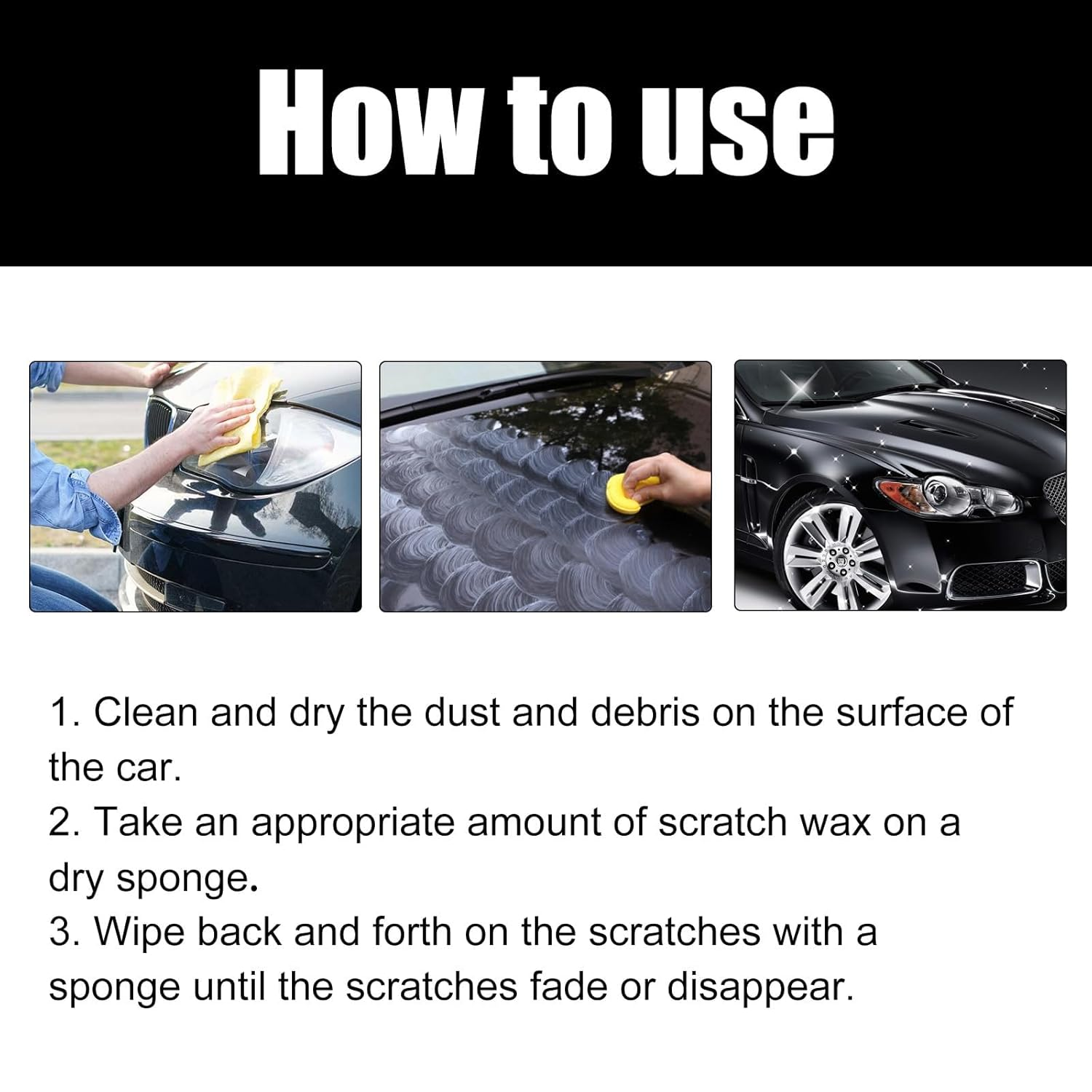 How to use

1. Clean and dry the dust and debris on the surface of the car.
2. Take an appropriate amount of scratch wax on a dry sponge.
3. Wipe back and forth on the scratches with a sponge until the scratches fade or disappear.