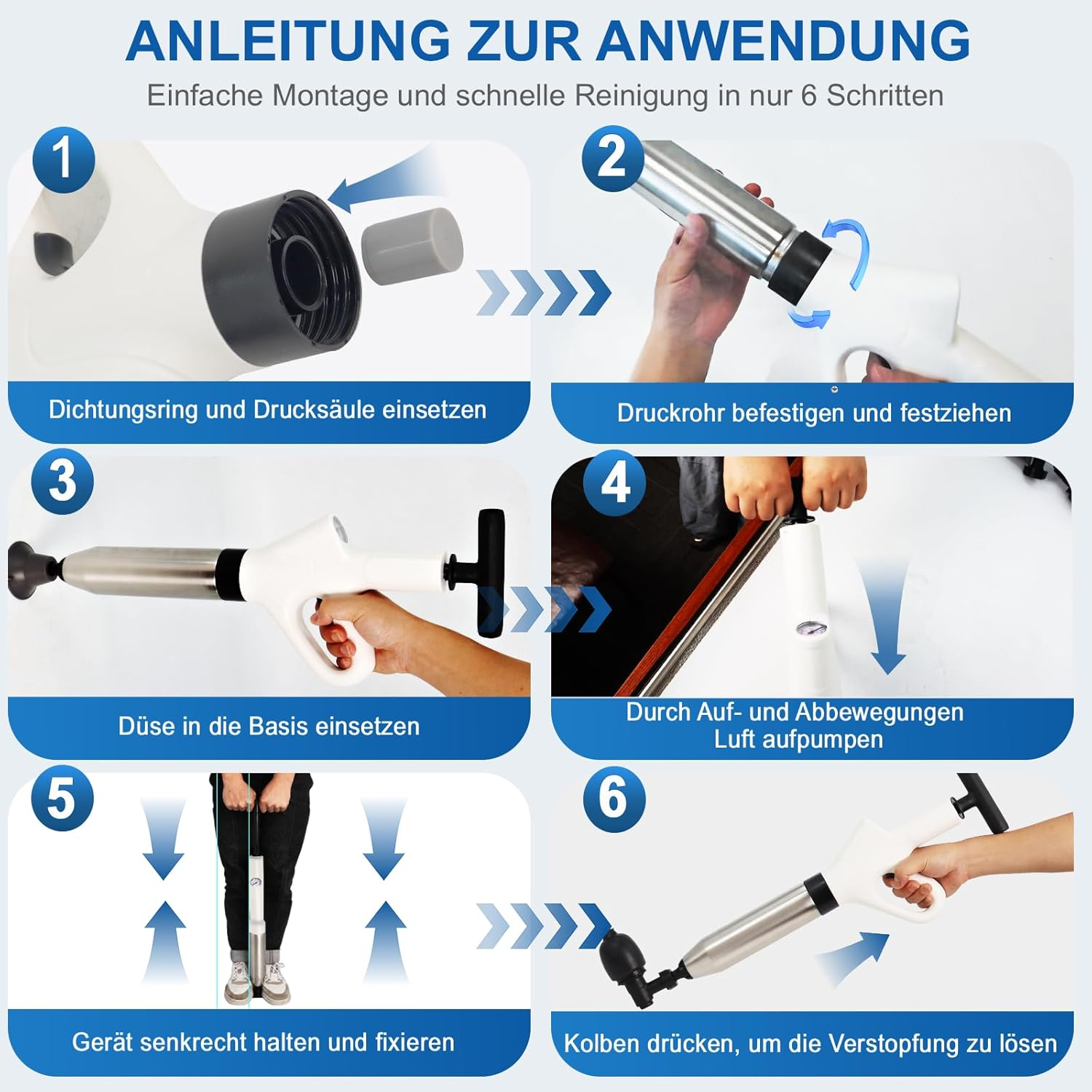 ANLEITUNG ZUR ANWENDUNG

Einfache Montage und schnelle Reinigung in nur 6 Schritten

1

Dichtungsring und Drucksäule einsetzen

2

Druckrohr befestigen und festziehen

3

Düse in die Basis einsetzen

4

Durch Auf- und Abbewegungen Luft aufpumpen

5

Gerät senkrecht halten und fixieren

6

Kolben drücken, um die Verstopfung zu lösen