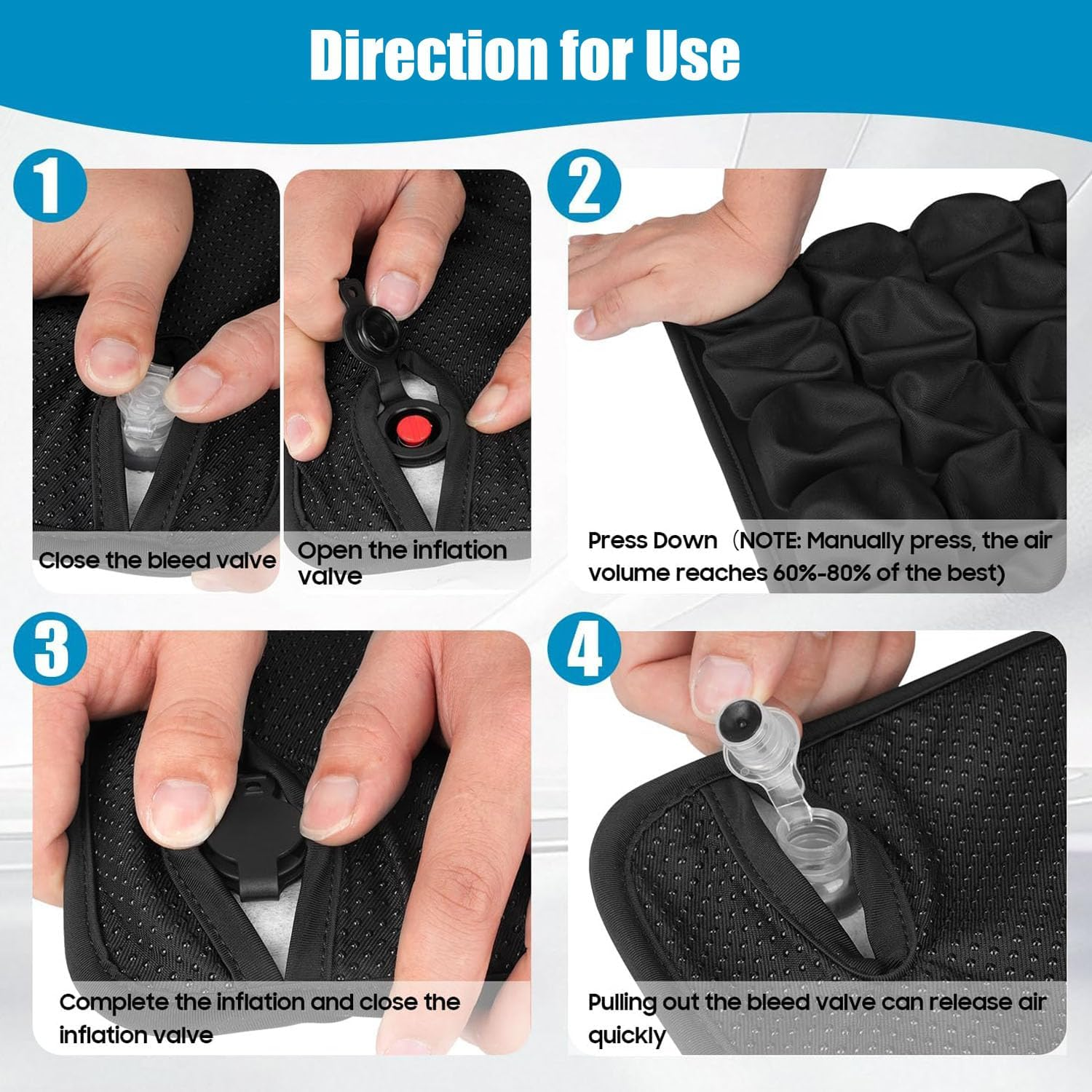 Direction for Use

1

Close the bleed valve

Open the inflation valve

2

Press Down（NOTE: Manually press, the air volume reaches 60%-80% of the best)

3

Complete the inflation and close the inflation valve

4

Pulling out the bleed valve can release air quickly