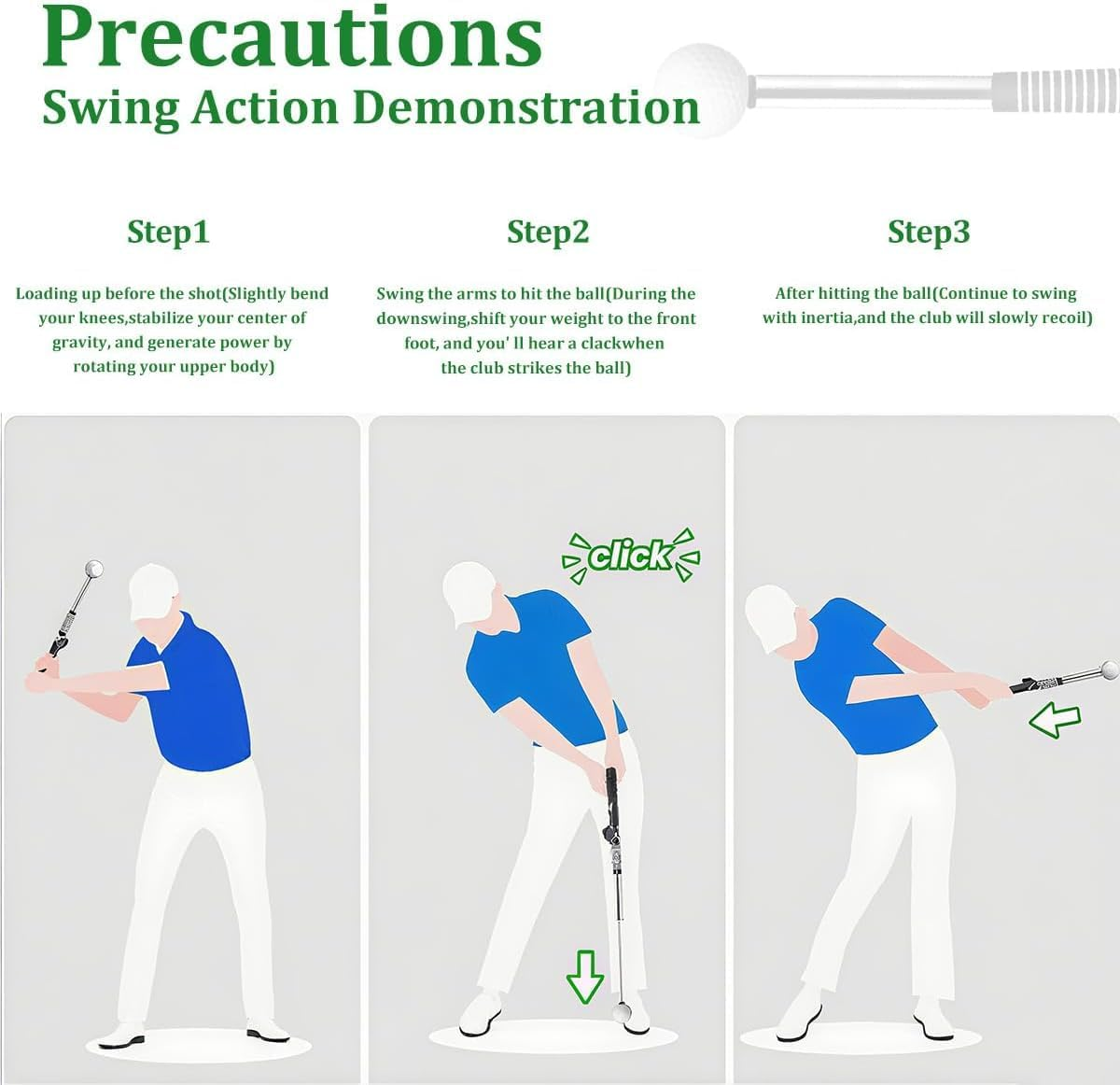 Precautions
Swing Action Demonstration

Step1

Loading up before the shot(Slightly bend your knees,stabilize your center of gravity, and generate power by rotating your upper body)

Step2

Swing the arms to hit the ball(During the downswing,shift your weight to the front foot, and you' ll hear a clackwhen the club strikes the ball)

Step3

After hitting the ball(Continue to swing with inertia,and the club will slowly recoil)

click