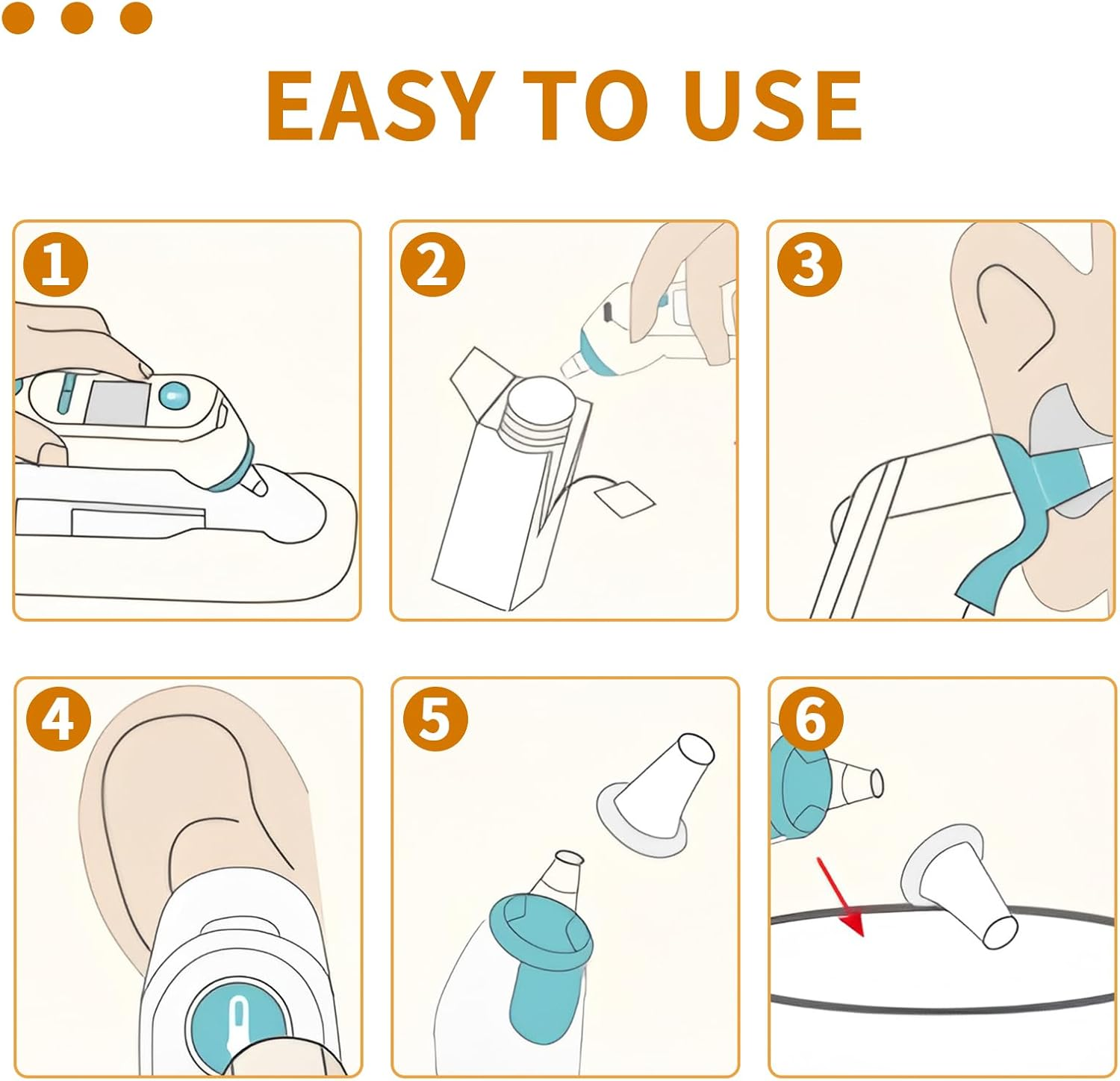 EASY TO USE

1

2

3

4

5

6