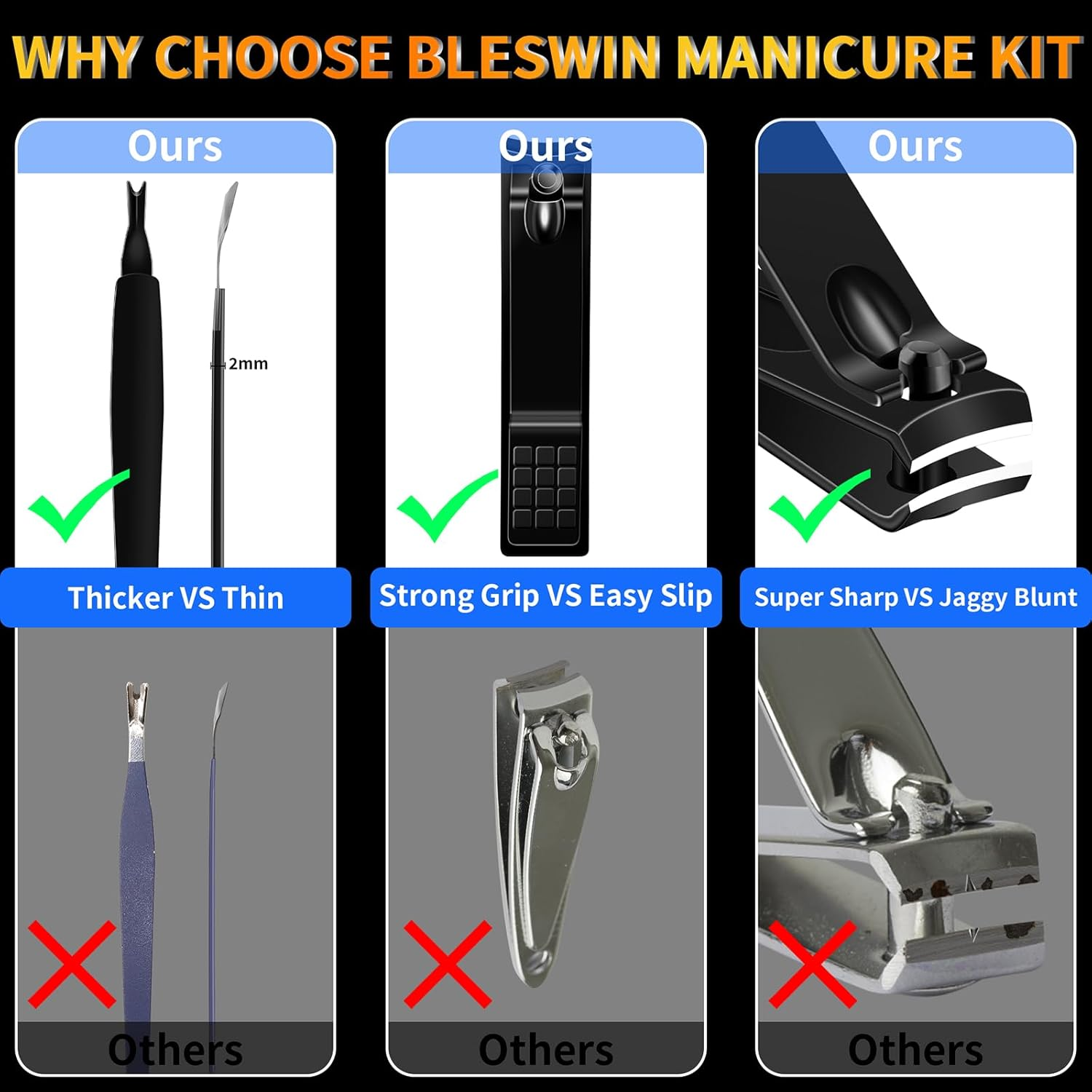 WHY CHOOSE BLESWIN MANICURE KIT

Ours

2mm

Thicker VS Thin

Others

Ours

Strong Grip VS Easy Slip

Others

Ours

Super Sharp VS Jaggy Blunt

Others