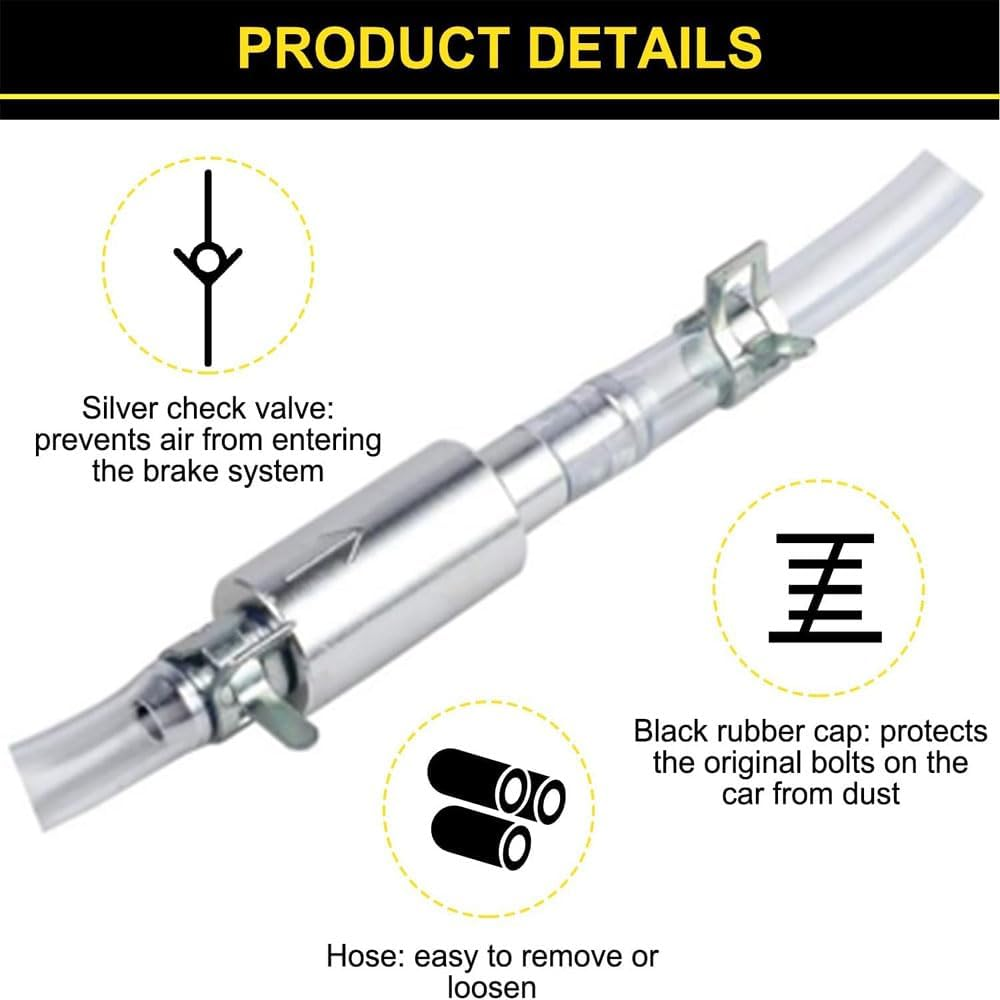 PRODUCT DETAILS

Silver check valve: prevents air from entering the brake system

Black rubber cap: protects the original bolts on the car from dust

Hose: easy to remove or loosen