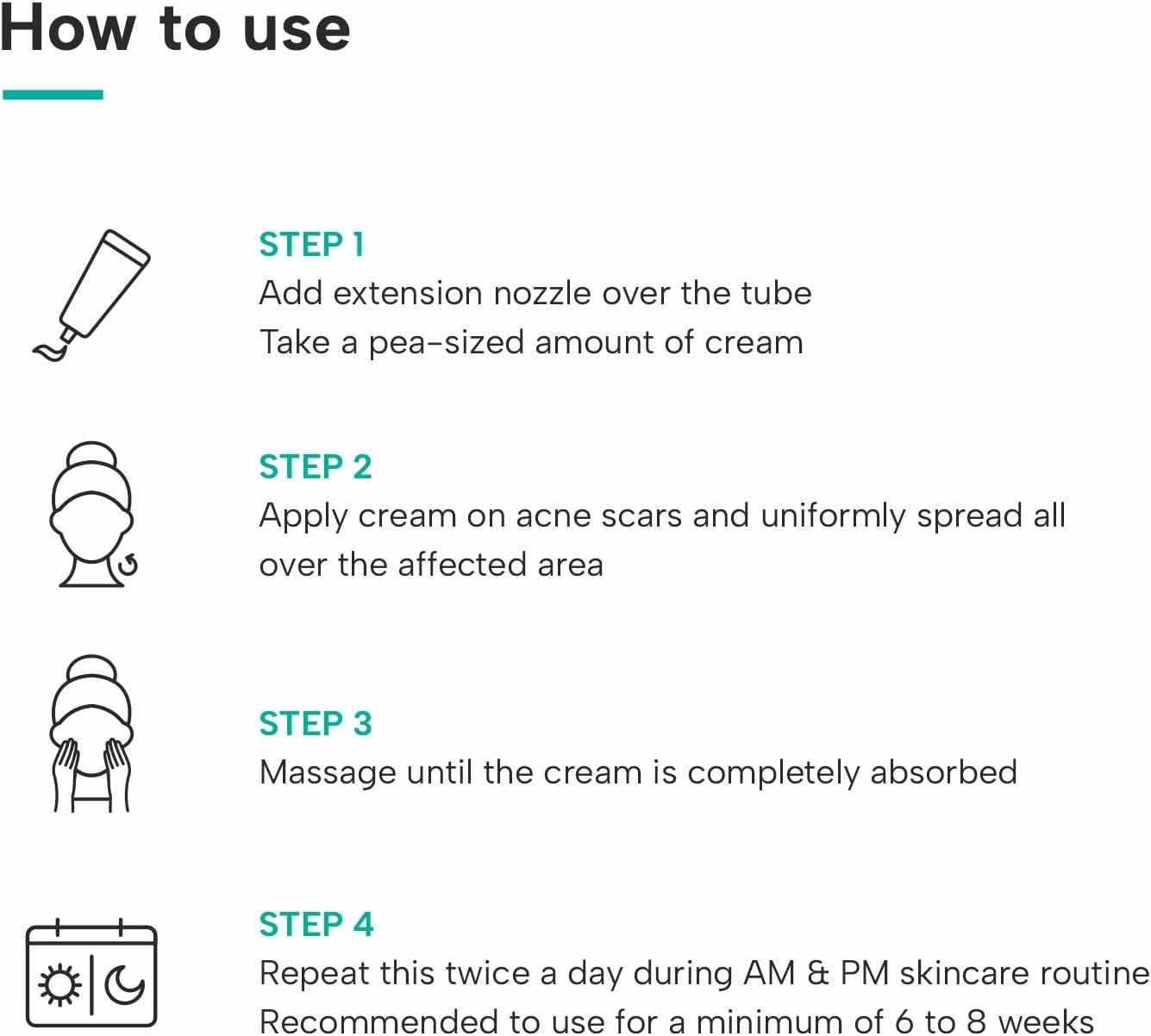 How to use

STEP 1
Add extension nozzle over the tube
Take a pea-sized amount of cream

STEP 2
Apply cream on acne scars and uniformly spread all over the affected area

STEP 3
Massage until the cream is completely absorbed

STEP 4
Repeat this twice a day during AM & PM skincare routine
Recommended to use for a minimum of 6 to 8 weeks