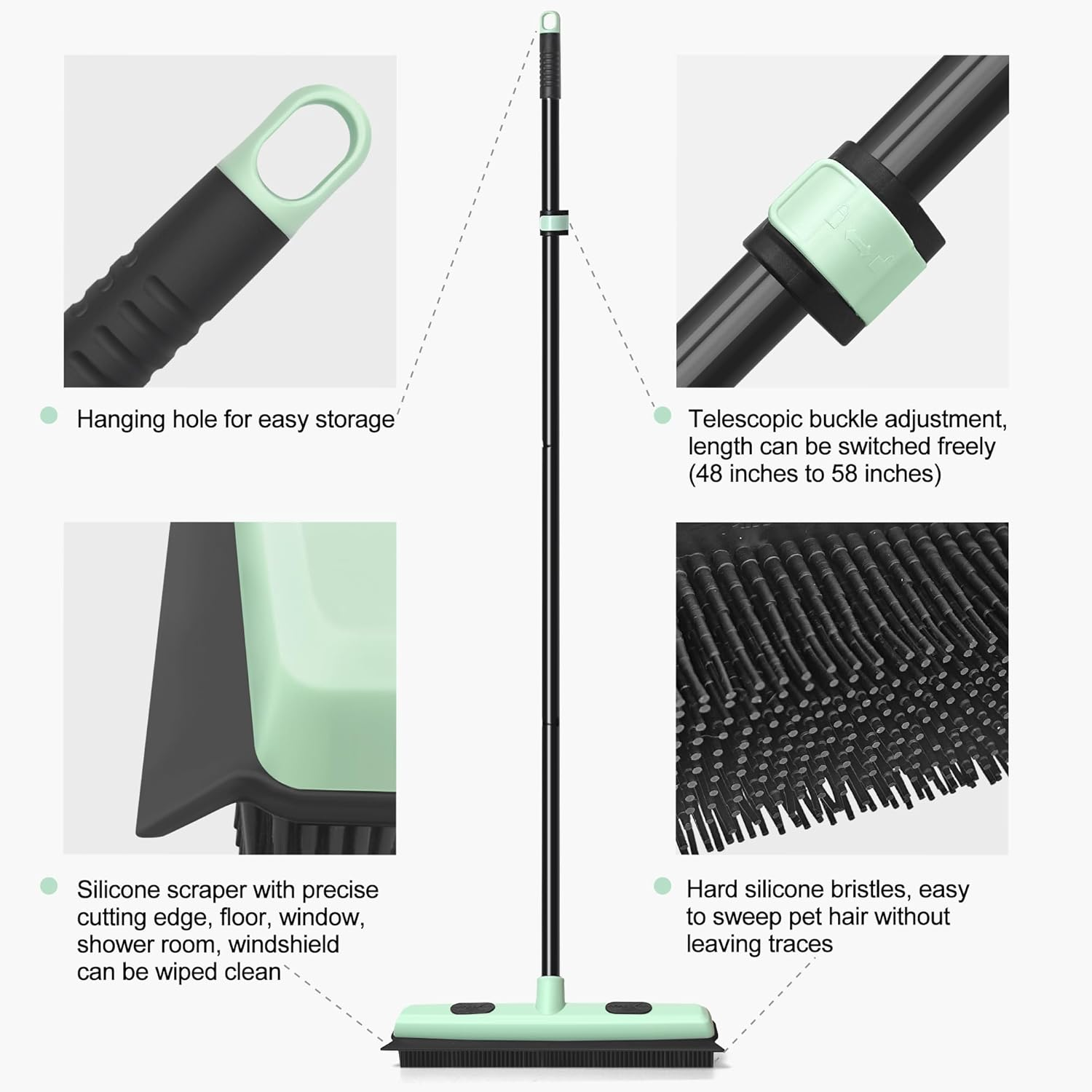 Hanging hole for easy storage

Telescopic buckle adjustment, length can be switched freely (48 inches to 58 inches)

Silicone scraper with precise cutting edge, floor, window, shower room, windshield can be wiped clean

Hard silicone bristles, easy to sweep pet hair without leaving traces