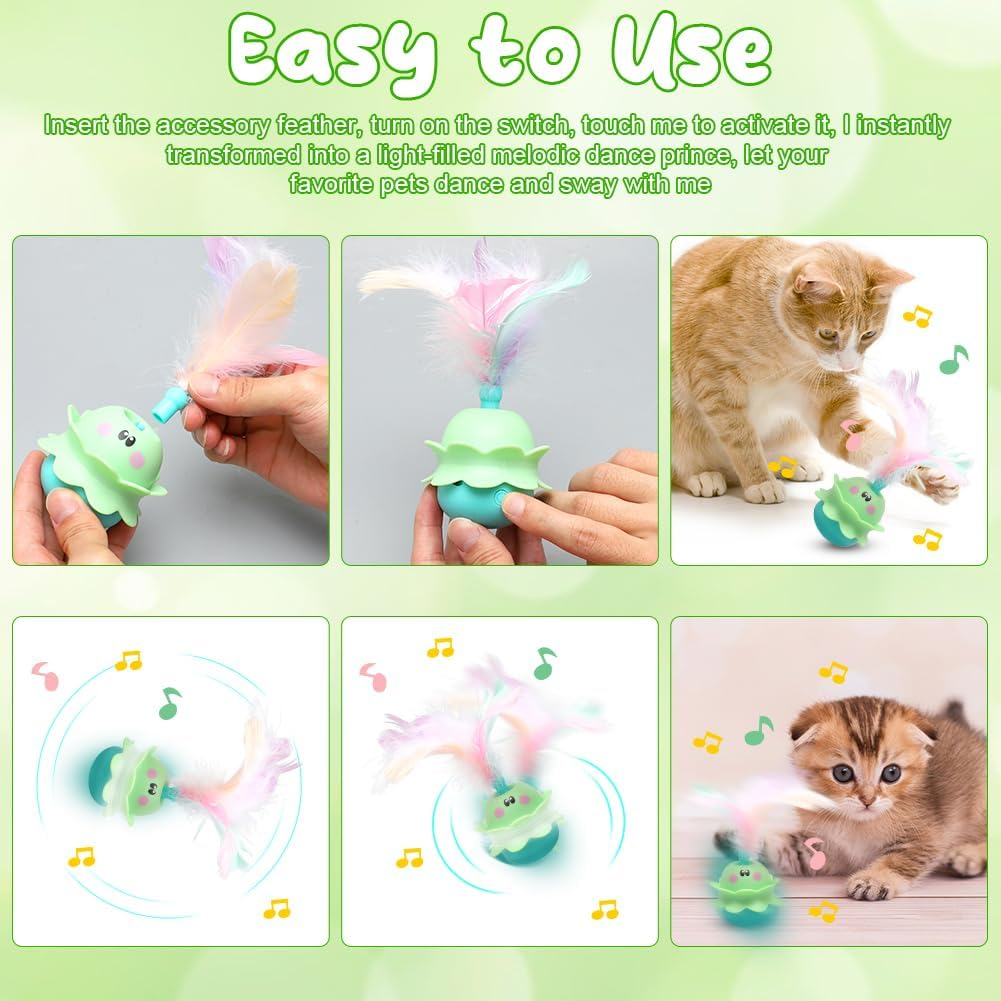 Easy to Use

Insert the accessory feather, turn on the switch, touch me to activate it, I instantly transformed into a light-filled melodic dance prince, let your favorite pets dance and sway with me