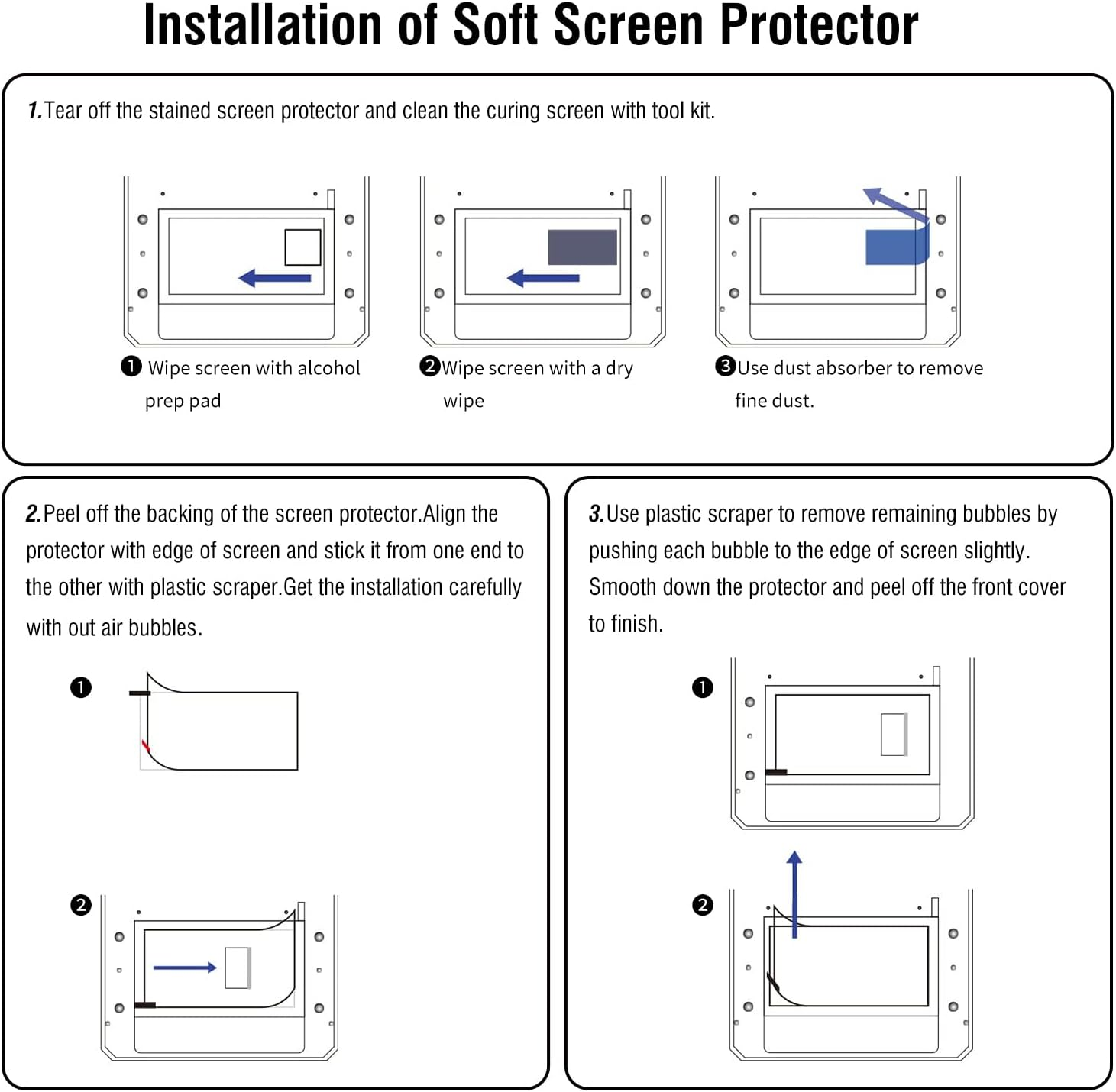 Installation of Soft Screen Protector

1.Tear off the stained screen protector and clean the curing screen with tool kit.

❶ Wipe screen with alcohol prep pad

❷Wipe screen with a dry wipe

❸Use dust absorber to remove fine dust.

2.Peel off the backing of the screen protector.Align the protector with edge of screen and stick it from one end to the other with plastic scraper.Get the installation carefully with out air bubbles.

❶

❷

3.Use plastic scraper to remove remaining bubbles by pushing each bubble to the edge of screen slightly. Smooth down the protector and peel off the front cover to finish.

❶

❷