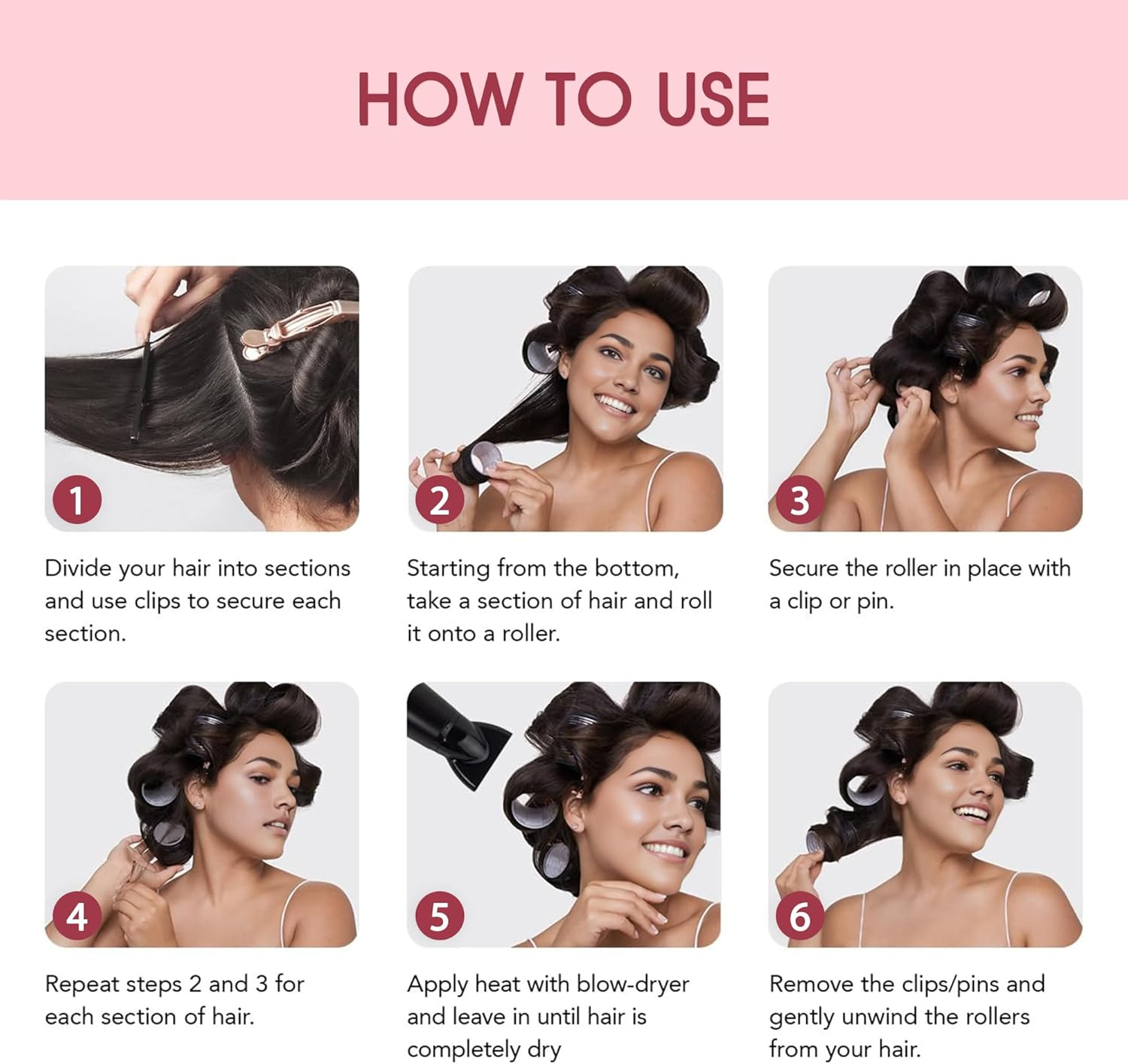 HOW TO USE

1

Divide your hair into sections and use clips to secure each section.

2

Starting from the bottom, take a section of hair and roll it onto a roller.

3

Secure the roller in place with a clip or pin.

4

Repeat steps 2 and 3 for each section of hair.

5

Apply heat with blow-dryer and leave in until hair is completely dry

6

Remove the clips/pins and gently unwind the rollers from your hair.