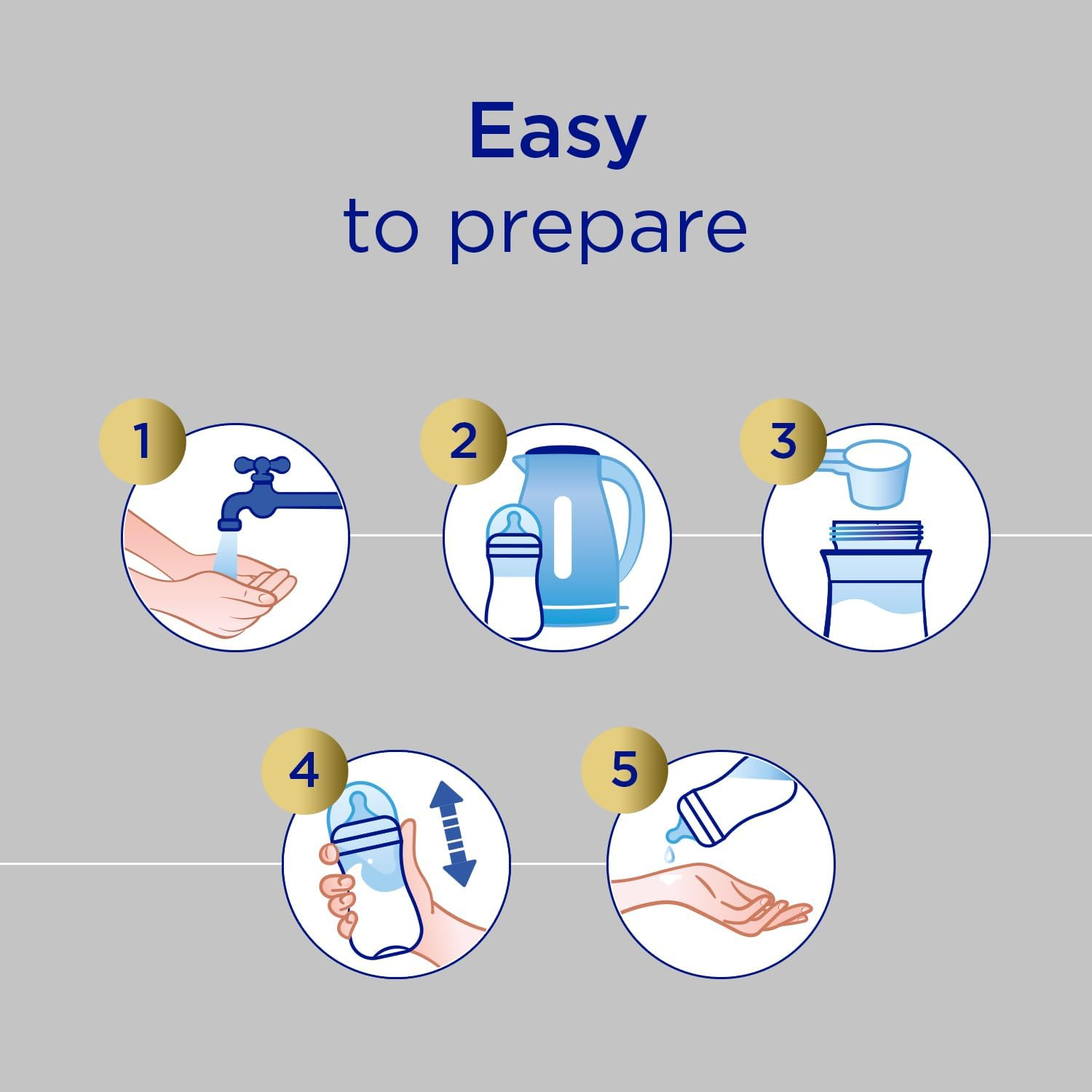 Easy
to prepare

1

2

3

4

5