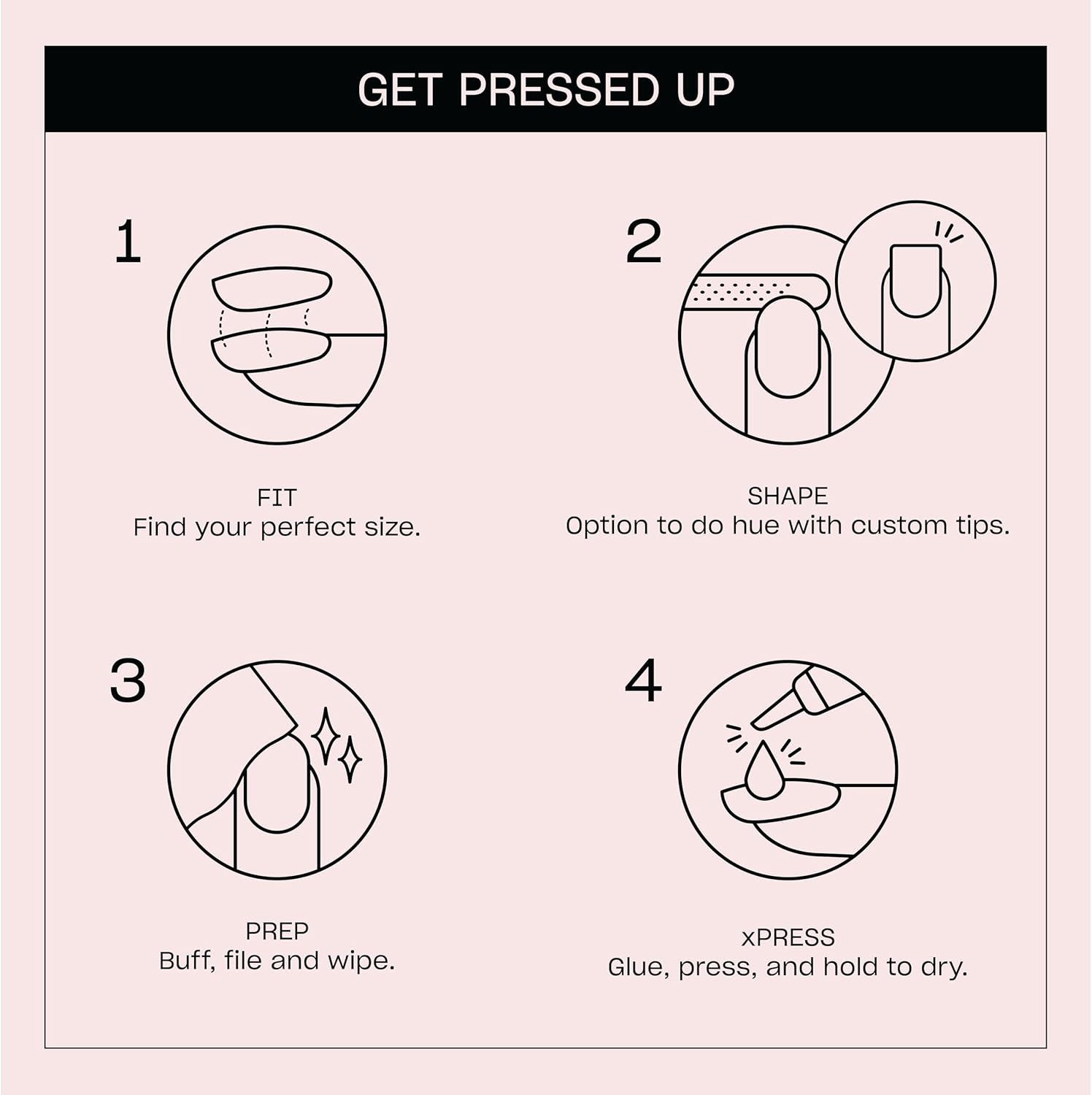 GET PRESSED UP

1

FIT
Find your perfect size.

2

SHAPE
Option to do hue with custom tips.

3

PREP
Buff, file and wipe.

4

xPRESS
Glue, press, and hold to dry.