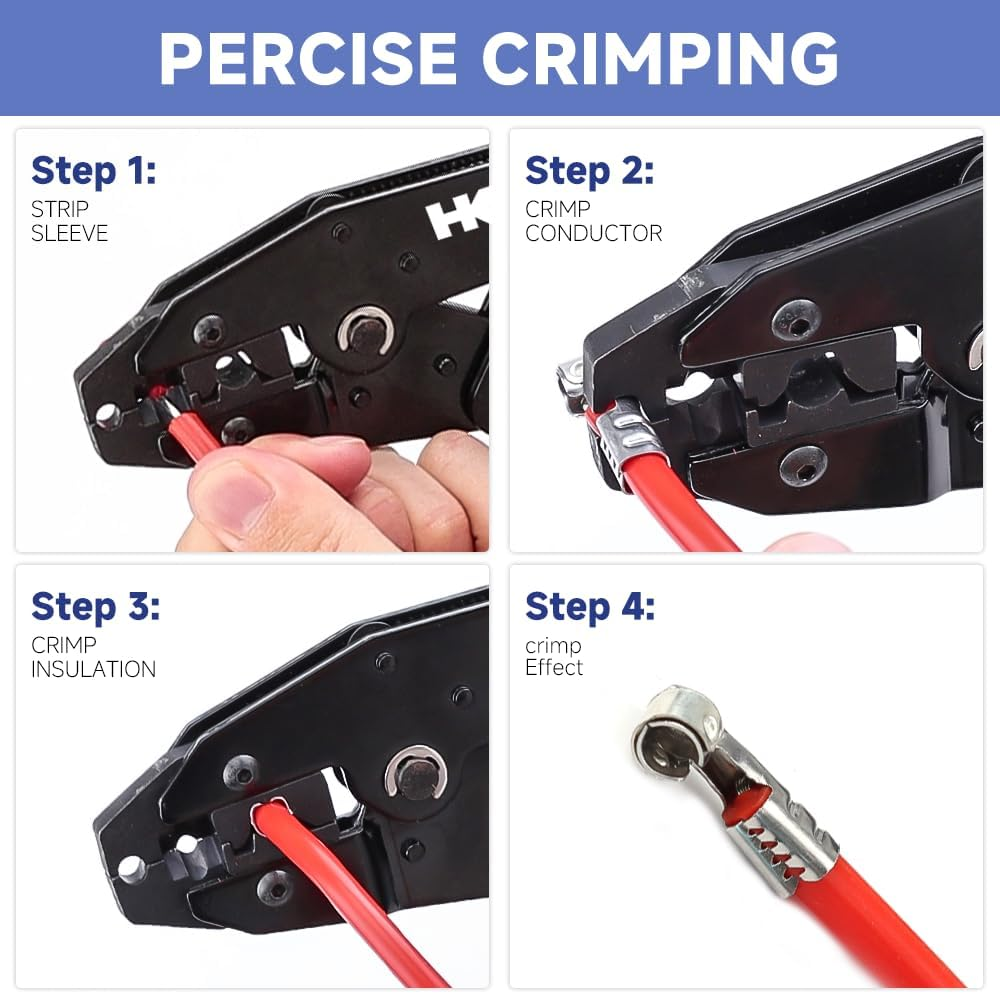 PERCISE CRIMPING

Step 1:
STRIP SLEEVE

HK

Step 2:
CRIMP CONDUCTOR

Step 3:
CRIMP INSULATION

Step 4:
crimp Effect