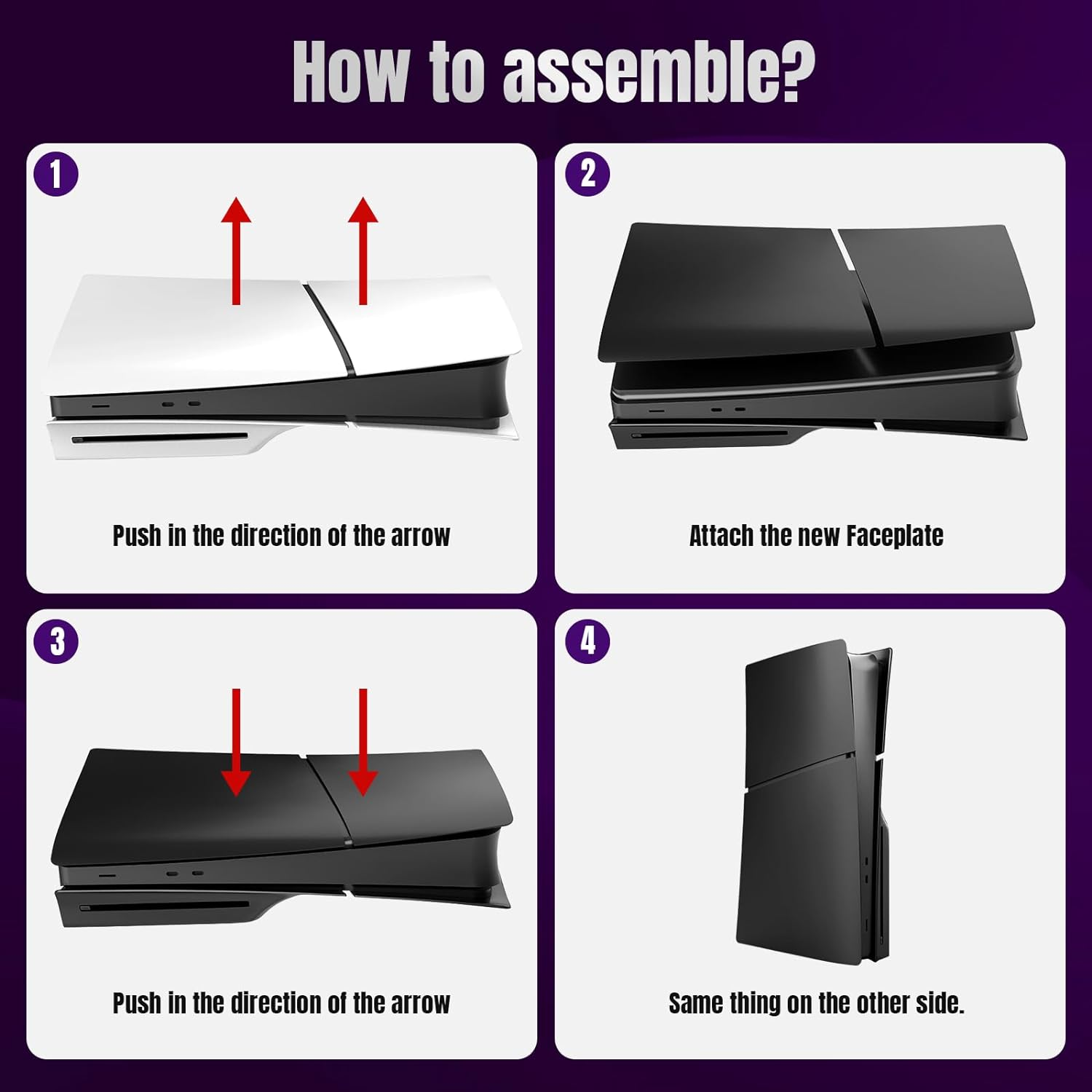 How to assemble?

1

Push in the direction of the arrow

2

Attach the new Faceplate

3

Push in the direction of the arrow

4

Same thing on the other side.