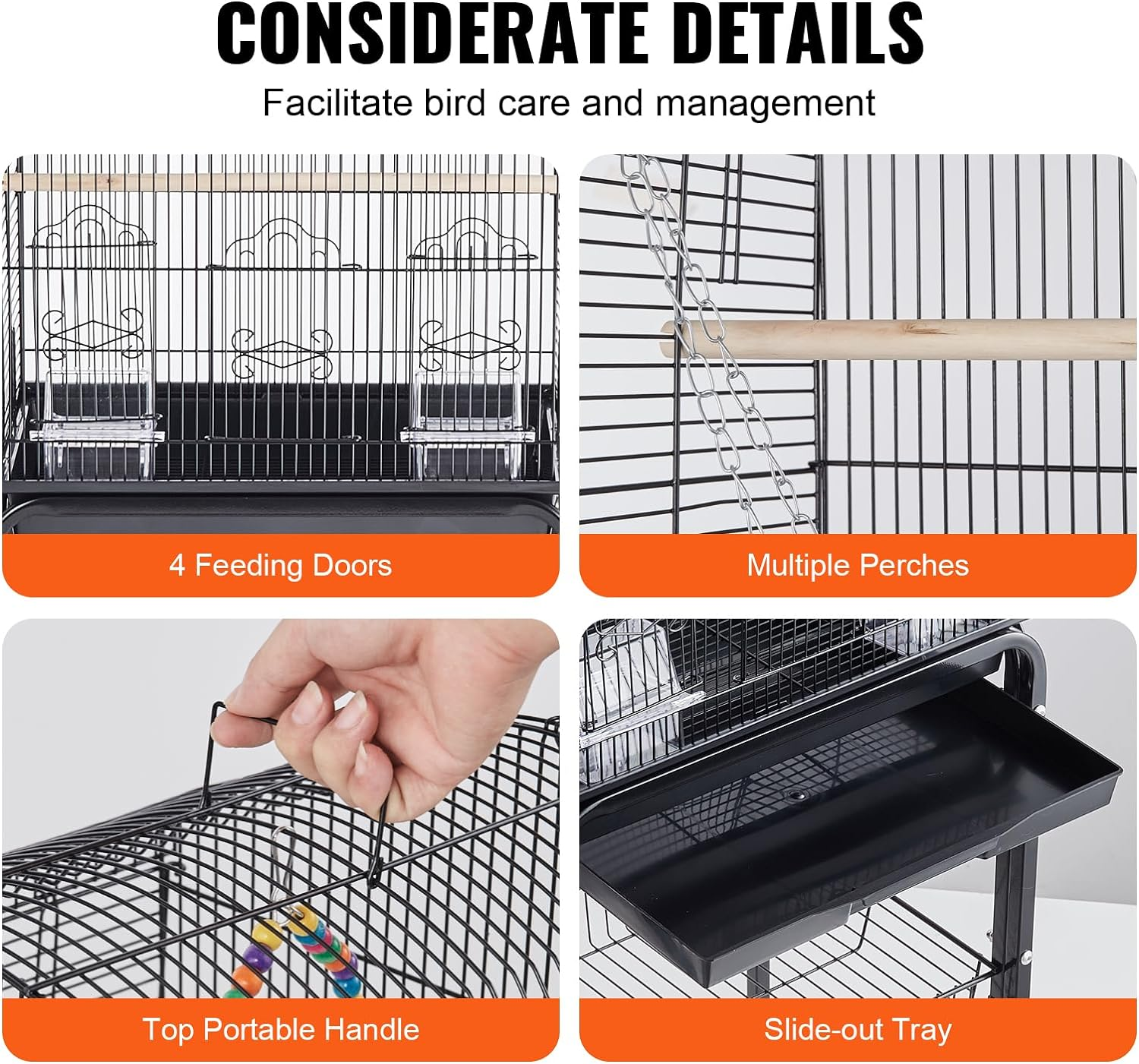 CONSIDERATE DETAILS

Facilitate bird care and management

4 Feeding Doors

Multiple Perches

Top Portable Handle

Slide-out Tray