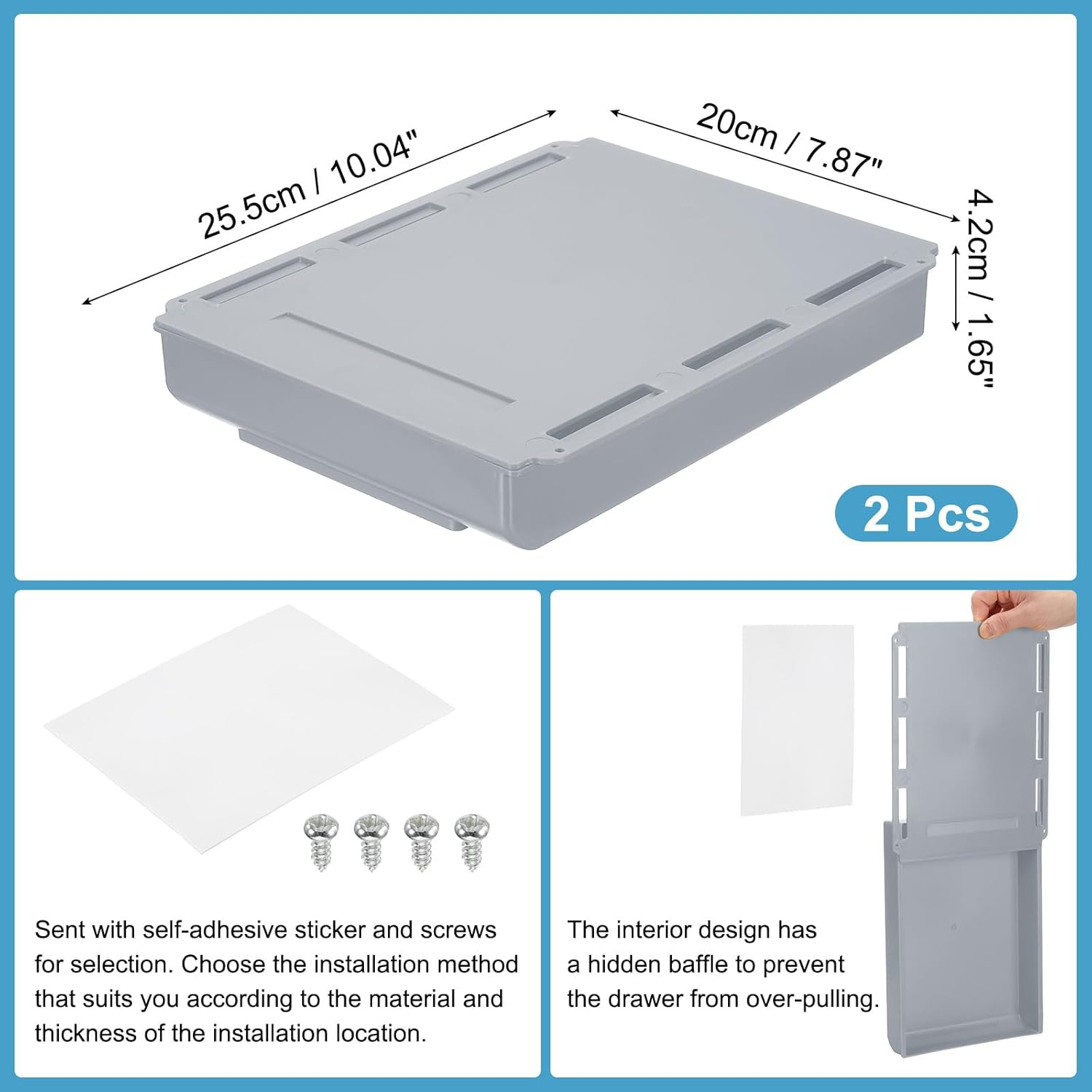 25.5cm / 10.04"

20cm / 7.87"

4.2cm / 1.65"

2 Pcs

Sent with self-adhesive sticker and screws for selection. Choose the installation method that suits you according to the material and thickness of the installation location.

The interior design has a hidden baffle to prevent the drawer from over-pulling.