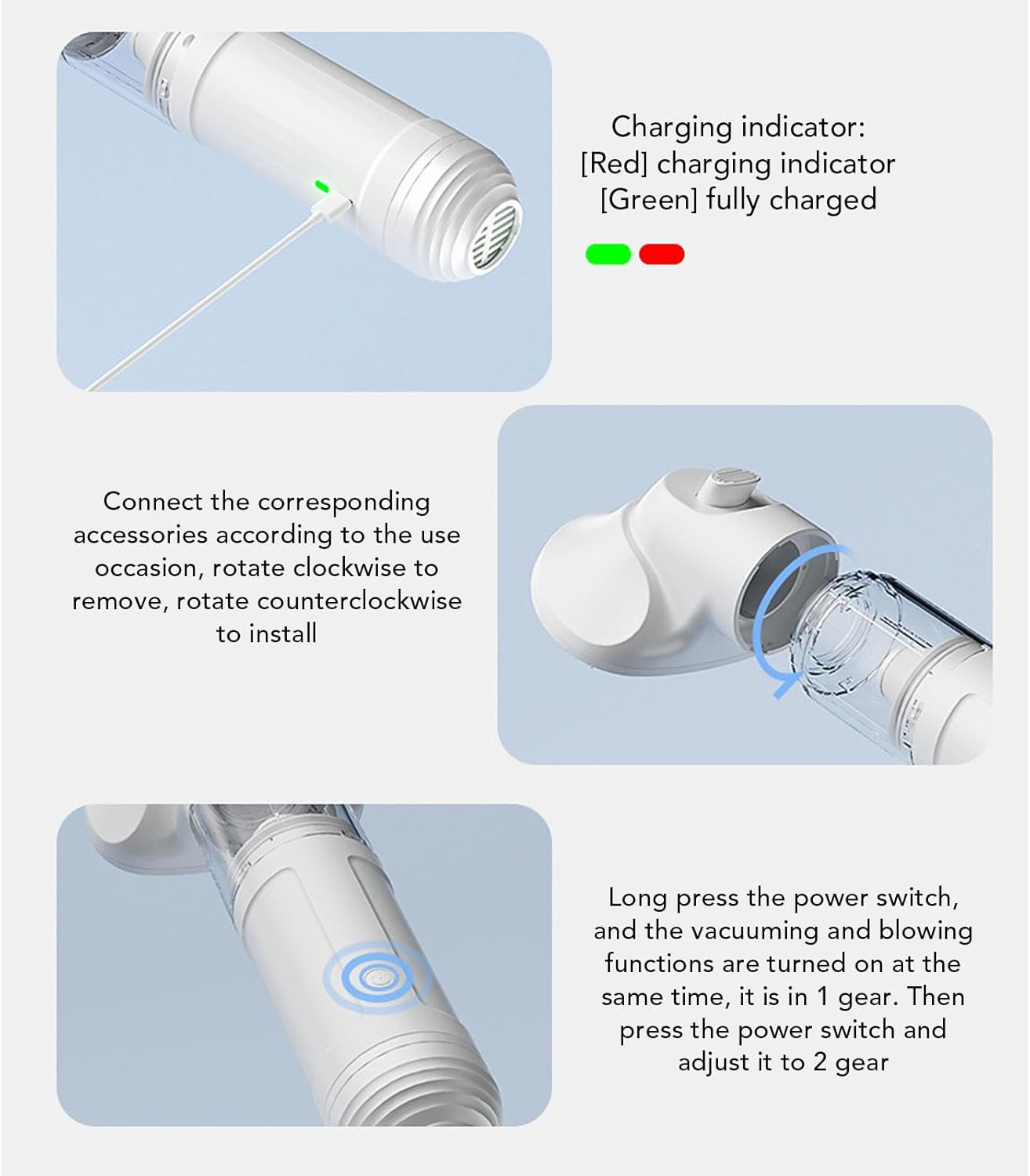 Charging indicator:
[Red] charging indicator
[Green] fully charged

Connect the corresponding accessories according to the use occasion, rotate clockwise to remove, rotate counterclockwise to install

Long press the power switch, and the vacuuming and blowing functions are turned on at the same time, it is in 1 gear. Then press the power switch and adjust it to 2 gear