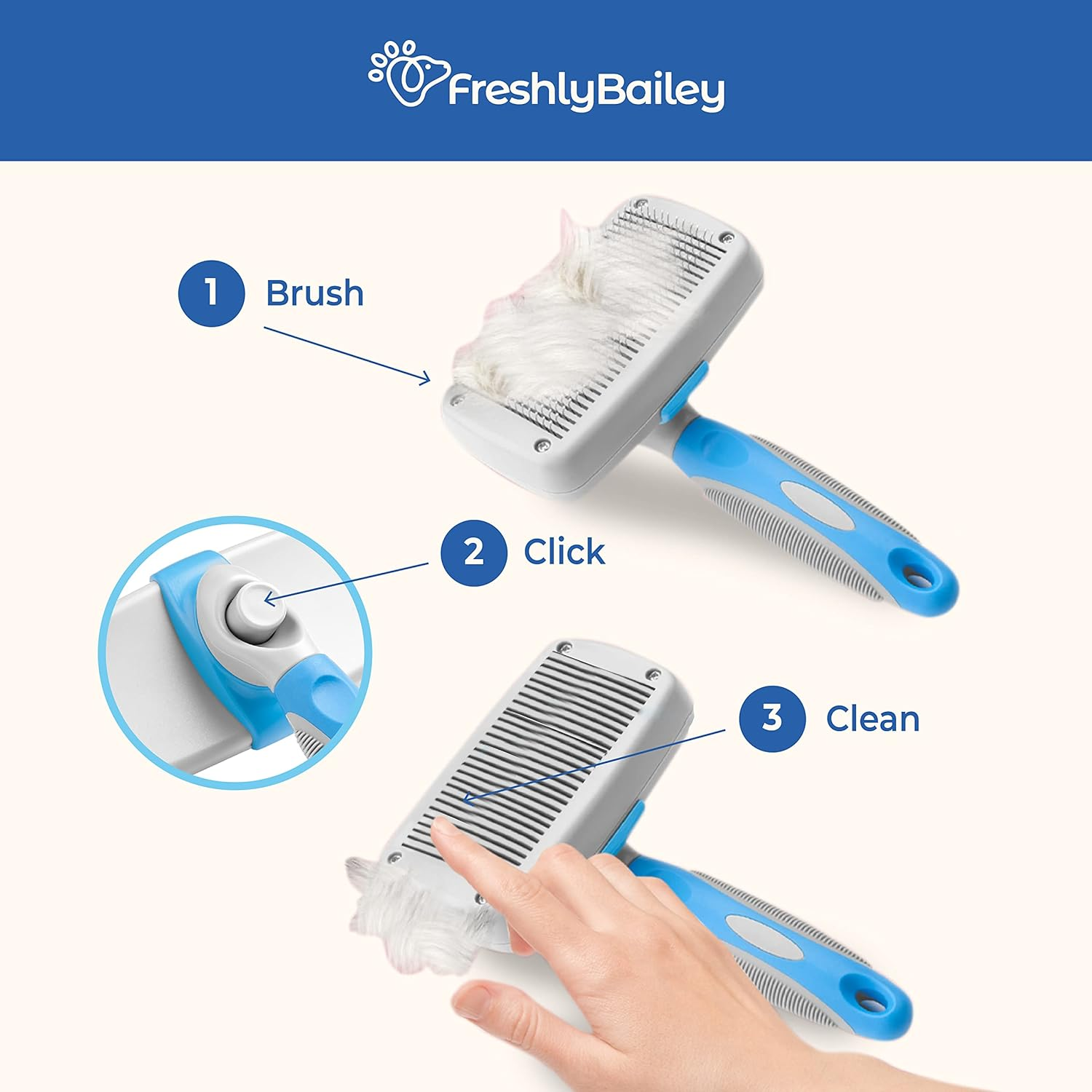 FreshlyBailey

1 Brush

2 Click

3 Clean