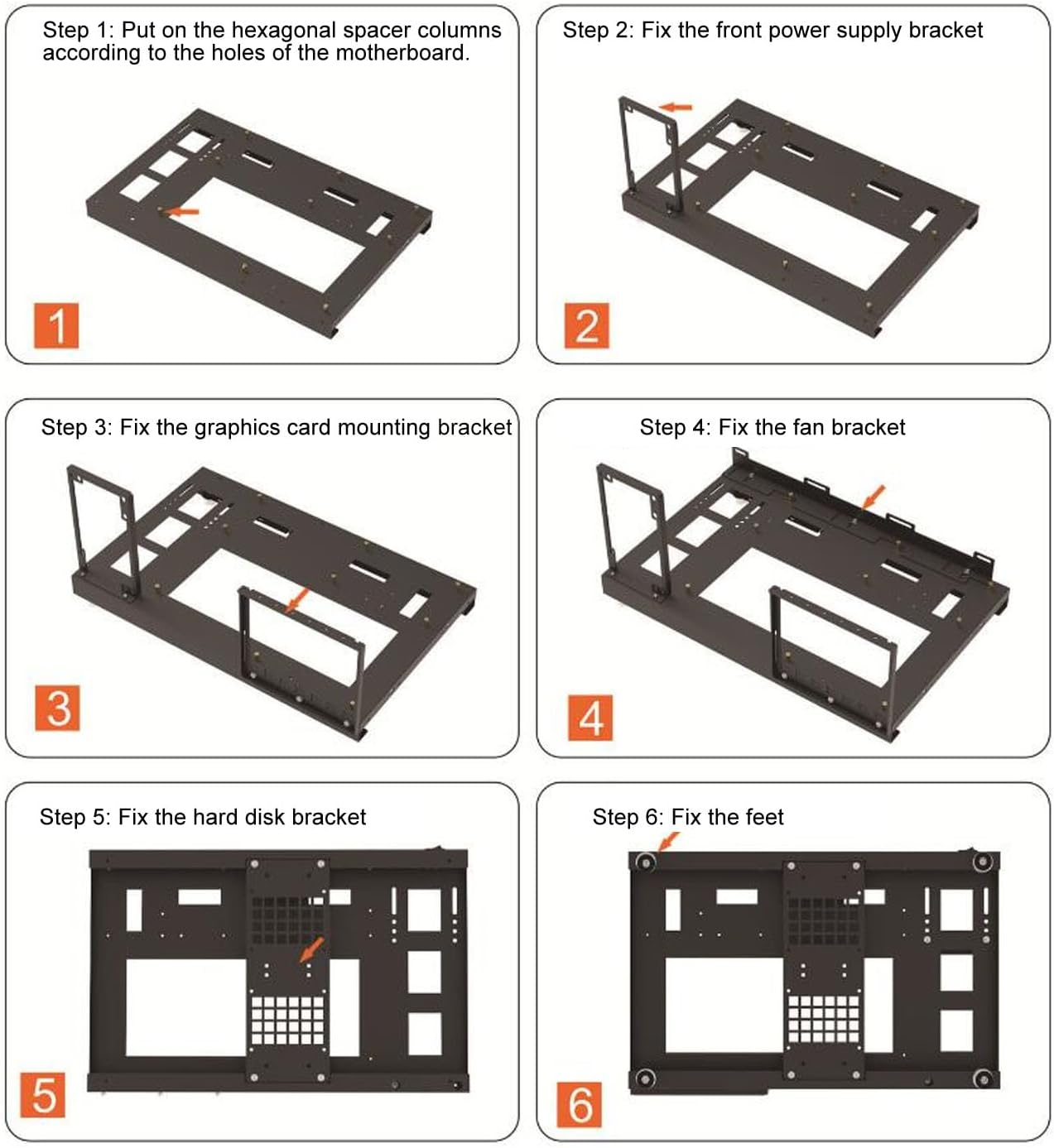 Step 1: Put on the hexagonal spacer columns according to the holes of the motherboard.

1

Step 2: Fix the front power supply bracket

2

Step 3: Fix the graphics card mounting bracket

3

Step 4: Fix the fan bracket

4

Step 5: Fix the hard disk bracket

5

Step 6: Fix the feet

6