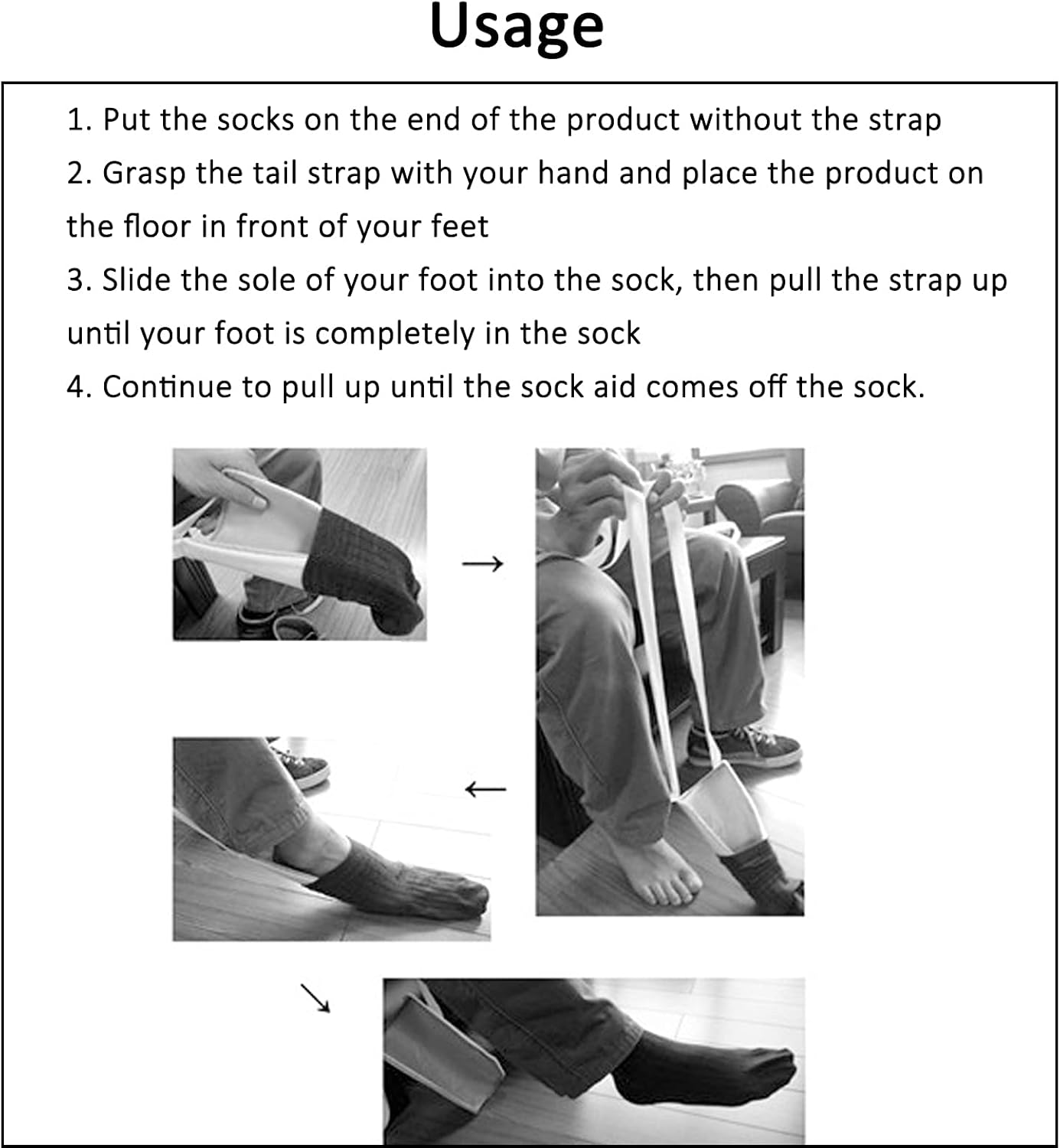 Usage

1. Put the socks on the end of the product without the strap
2. Grasp the tail strap with your hand and place the product on the floor in front of your feet
3. Slide the sole of your foot into the sock, then pull the strap up until your foot is completely in the sock
4. Continue to pull up until the sock aid comes off the sock.

→

←

↘