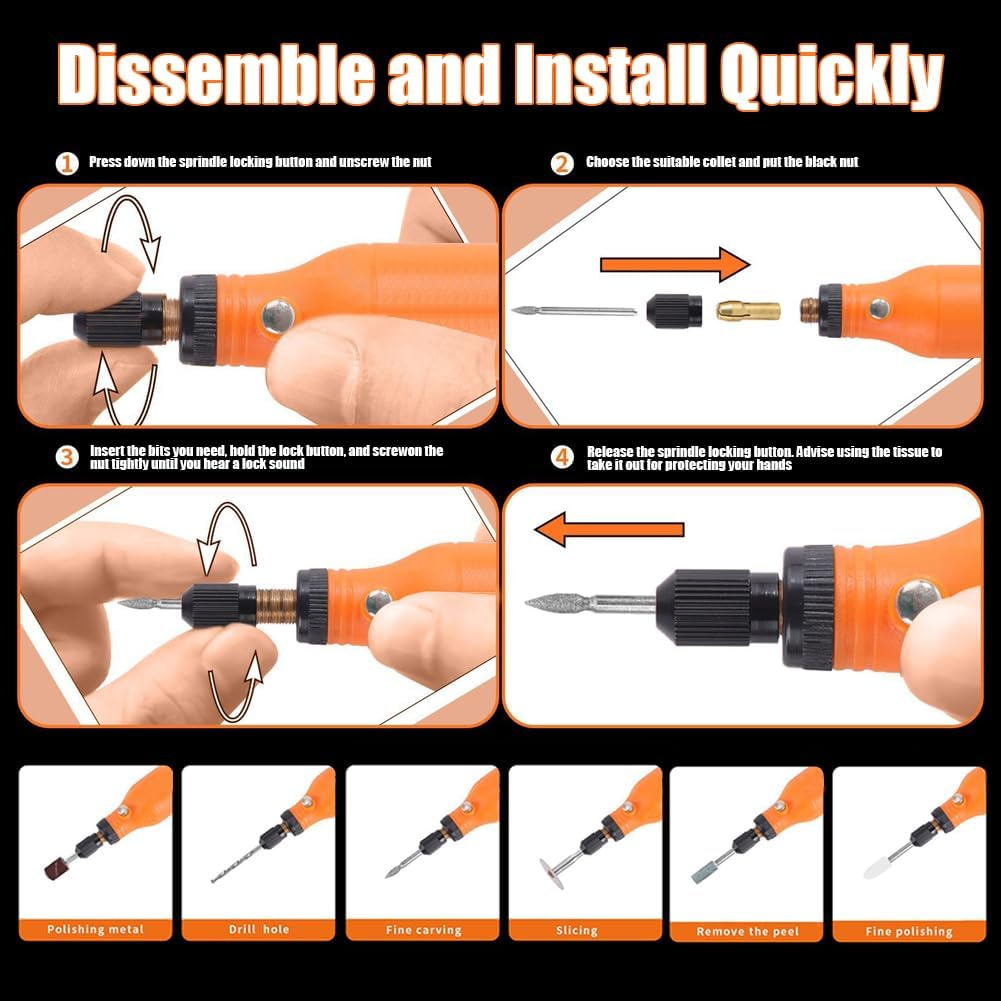 Dissemble and Install Quickly

1 Press down the sprindle locking button and unscrew the nut

2 Choose the suitable collet and put the black nut

3 Insert the bits you need, hold the lock button, and screwon the nut tightly until you hear a lock sound

4 Release the sprindle locking button. Advise using the tissue to take it out for protecting your hands

Polishing metal

Drill hole

Fine carving

Slicing

Remove the peel

Fine polishing