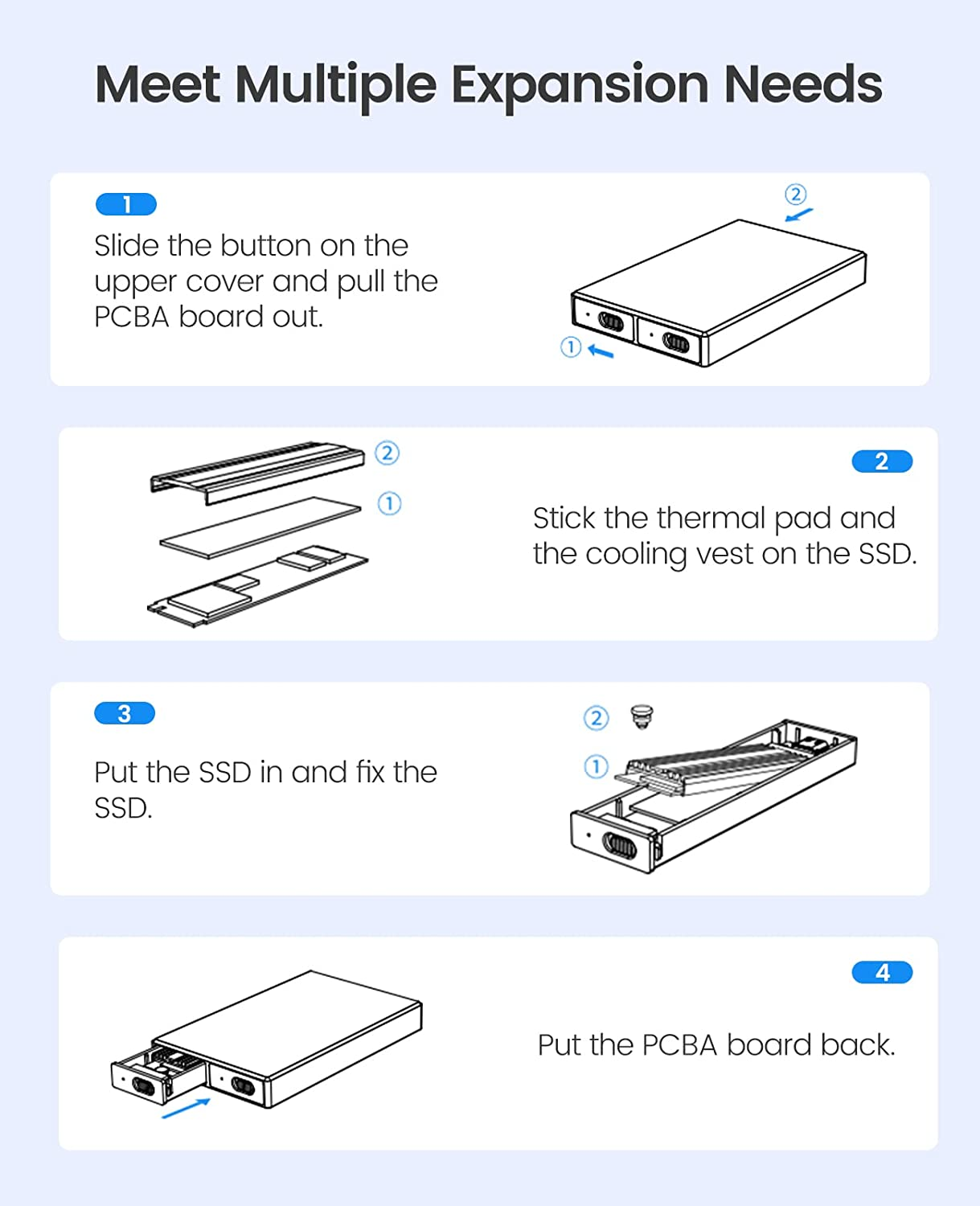 Meet Multiple Expansion Needs

1

Slide the button on the upper cover and pull the PCBA board out.

②

①

②

①

2

Stick the thermal pad and the cooling vest on the SSD.

3

Put the SSD in and fix the SSD.

②

①

4

Put the PCBA board back.