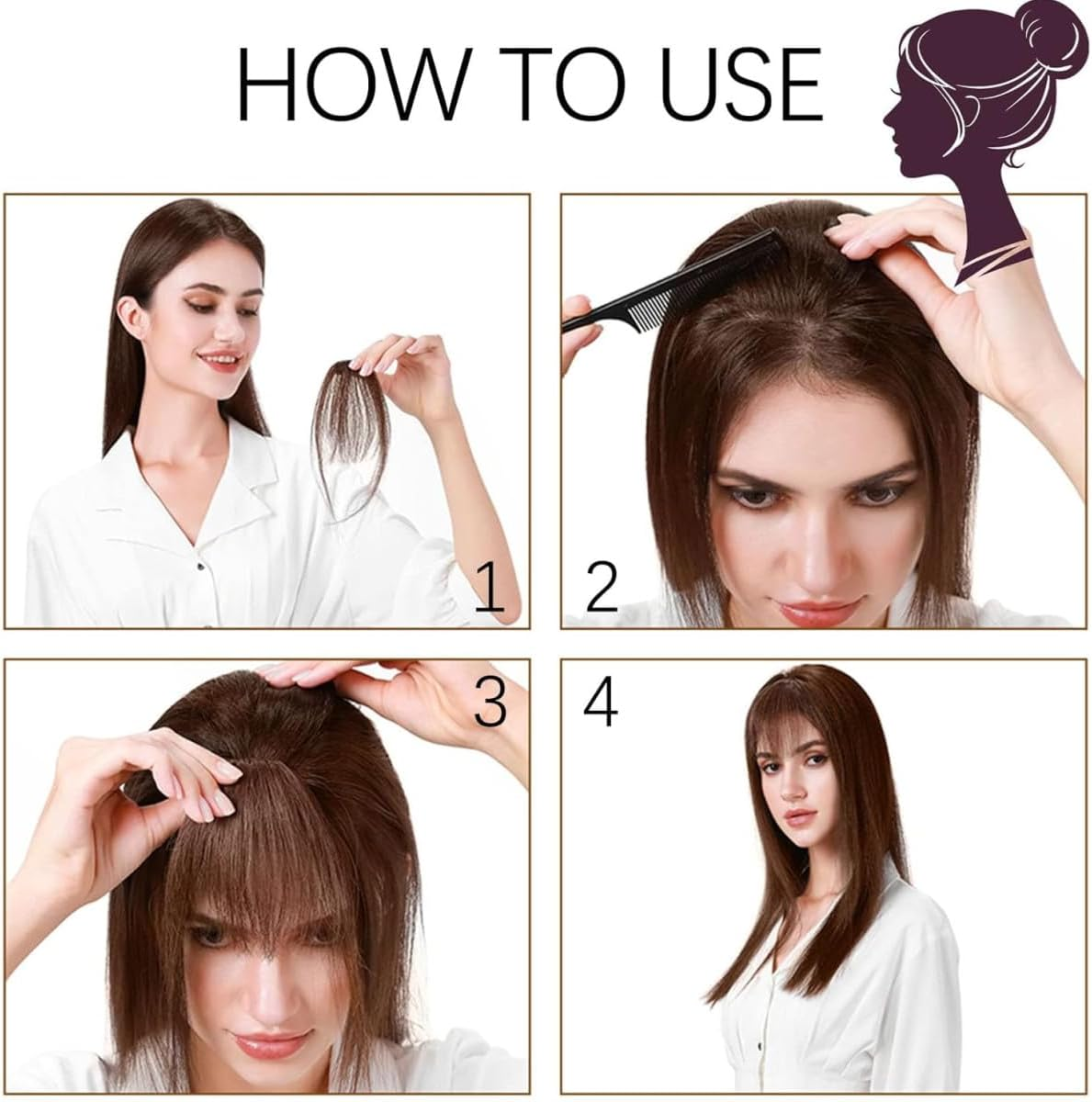 HOW TO USE

1

2

3

4