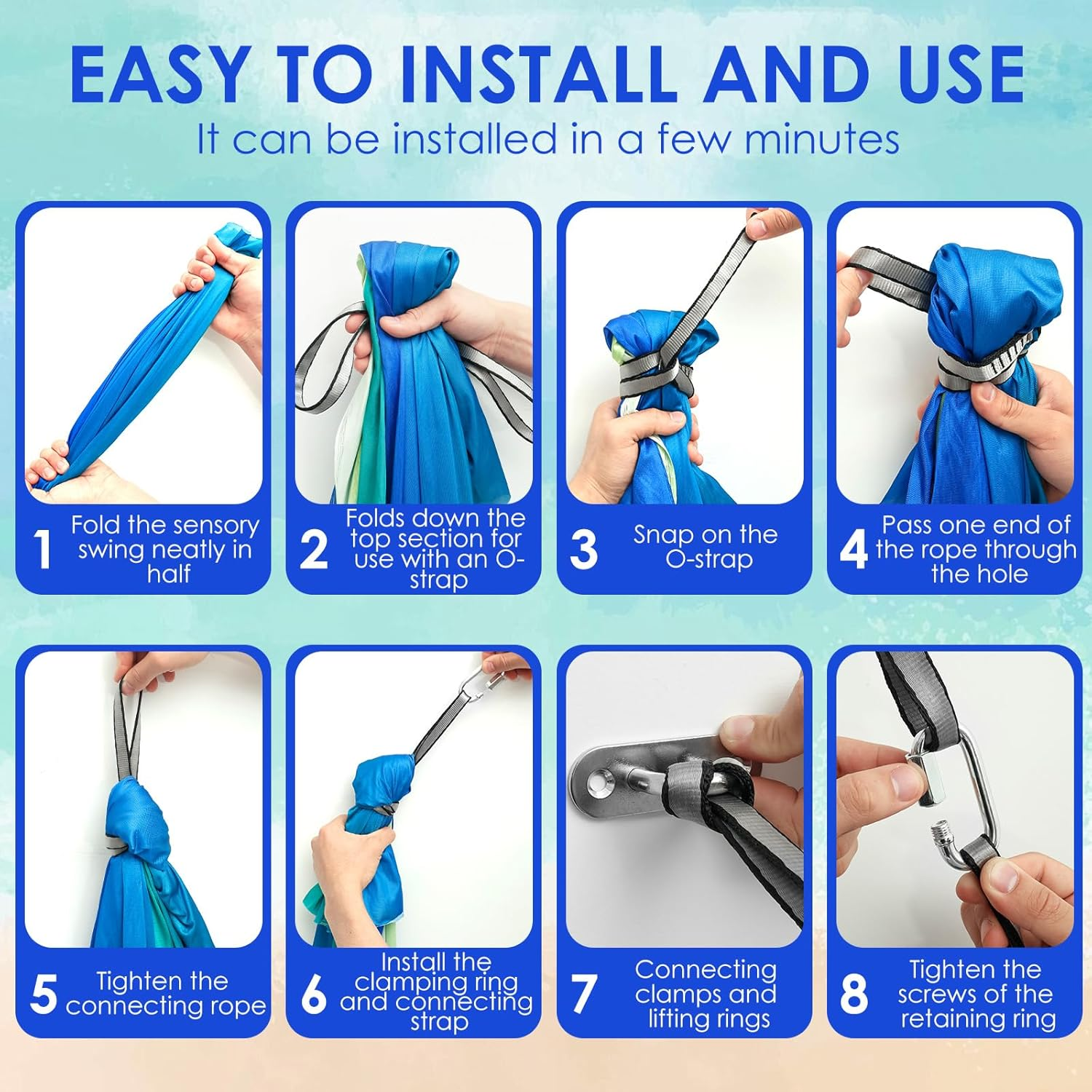 EASY TO INSTALL AND USE
It can be installed in a few minutes

1 Fold the sensory swing neatly in half

2 Folds down the top section for use with an O-strap

3 Snap on the O-strap

4 Pass one end of the rope through the hole

5 Tighten the connecting rope

6 Install the clamping ring and connecting strap

7 Connecting clamps and lifting rings

8 Tighten the screws of the retaining ring