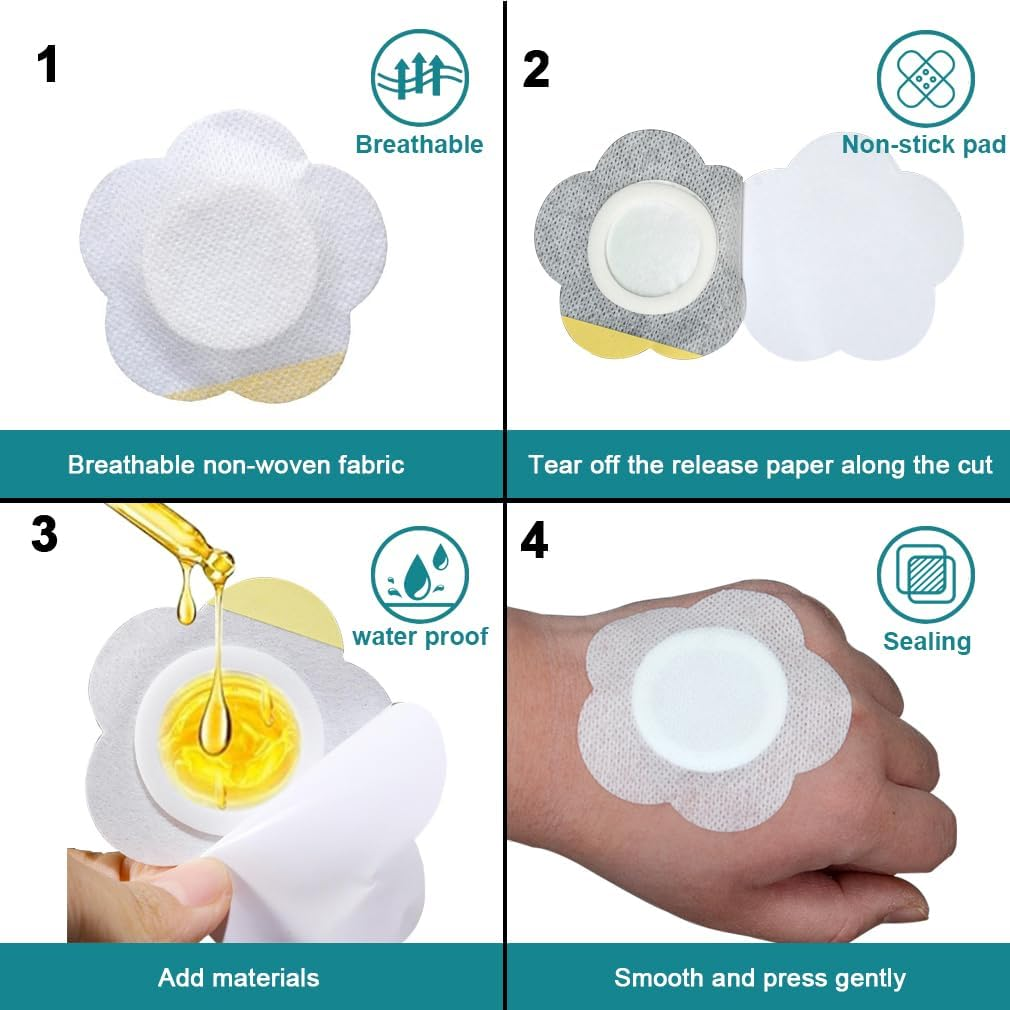 1

Breathable

Breathable non-woven fabric

2

Non-stick pad

Tear off the release paper along the cut

3

water proof

Add materials

4

Sealing

Smooth and press gently