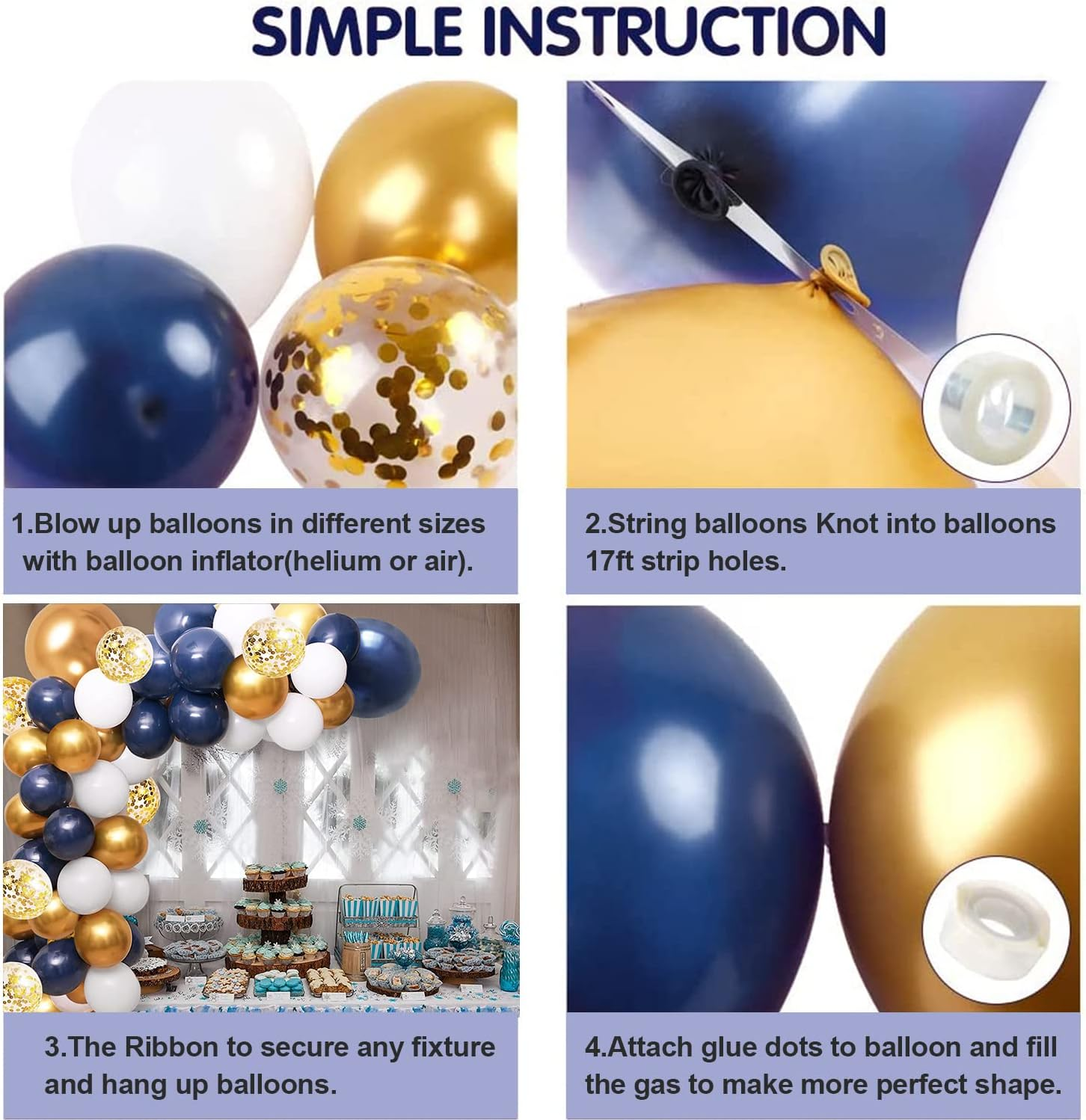 SIMPLE INSTRUCTION

1.Blow up balloons in different sizes with balloon inflator(helium or air).

2.String balloons Knot into balloons 17ft strip holes.

3.The Ribbon to secure any fixture and hang up balloons.

4.Attach glue dots to balloon and fill the gas to make more perfect shape.