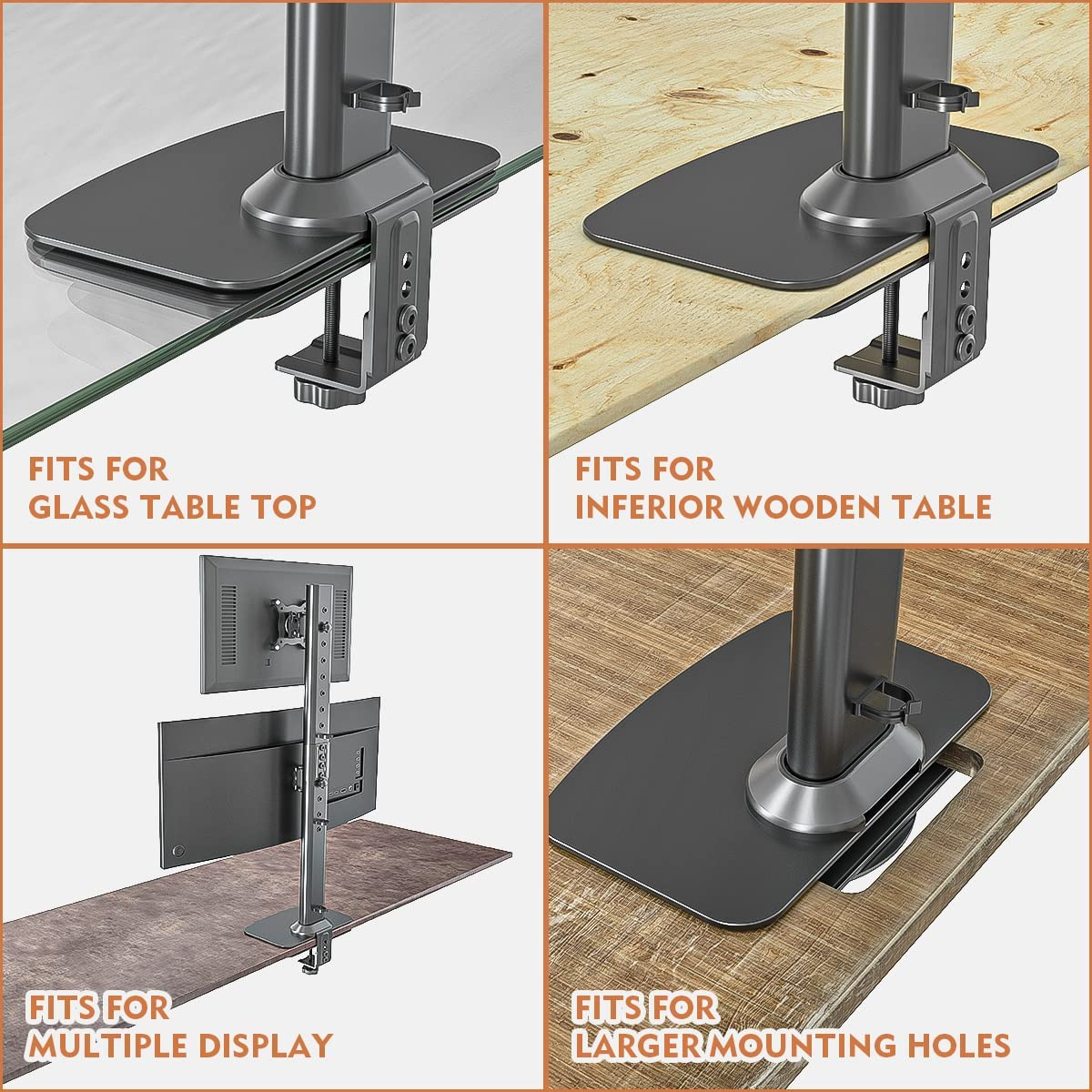 FITS FOR
GLASS TABLE TOP

FITS FOR
INFERIOR WOODEN TABLE

FITS FOR
MULTIPLE DISPLAY

FITS FOR
LARGER MOUNTING HOLES