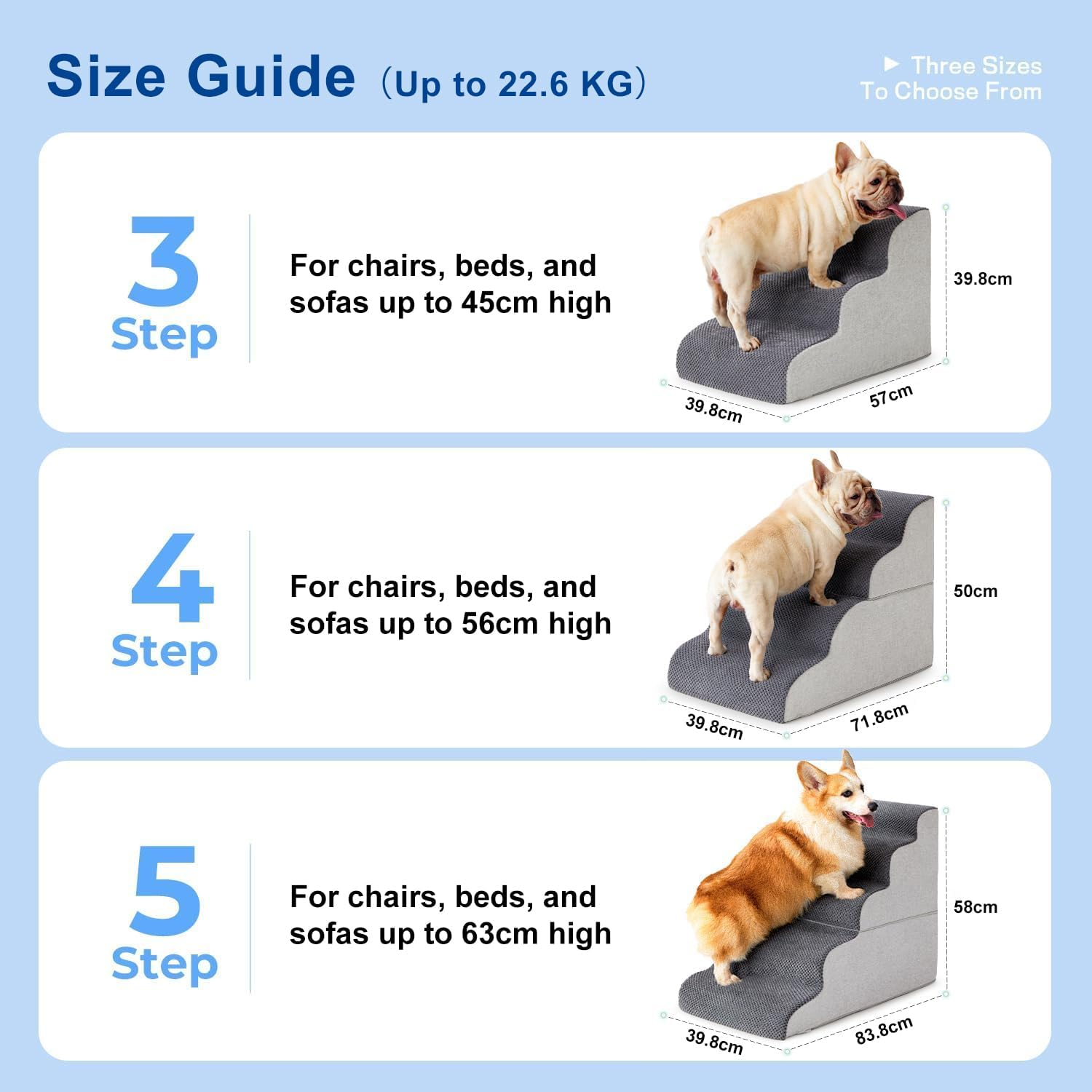 Size Guide (Up to 22.6 KG)

▶ Three Sizes To Choose From

3 Step

For chairs, beds, and sofas up to 45cm high

39.8cm

39.8cm

57cm

4 Step

For chairs, beds, and sofas up to 56cm high

50cm

39.8cm

71.8cm

5 Step

For chairs, beds, and sofas up to 63cm high

58cm

39.8cm

83.8cm