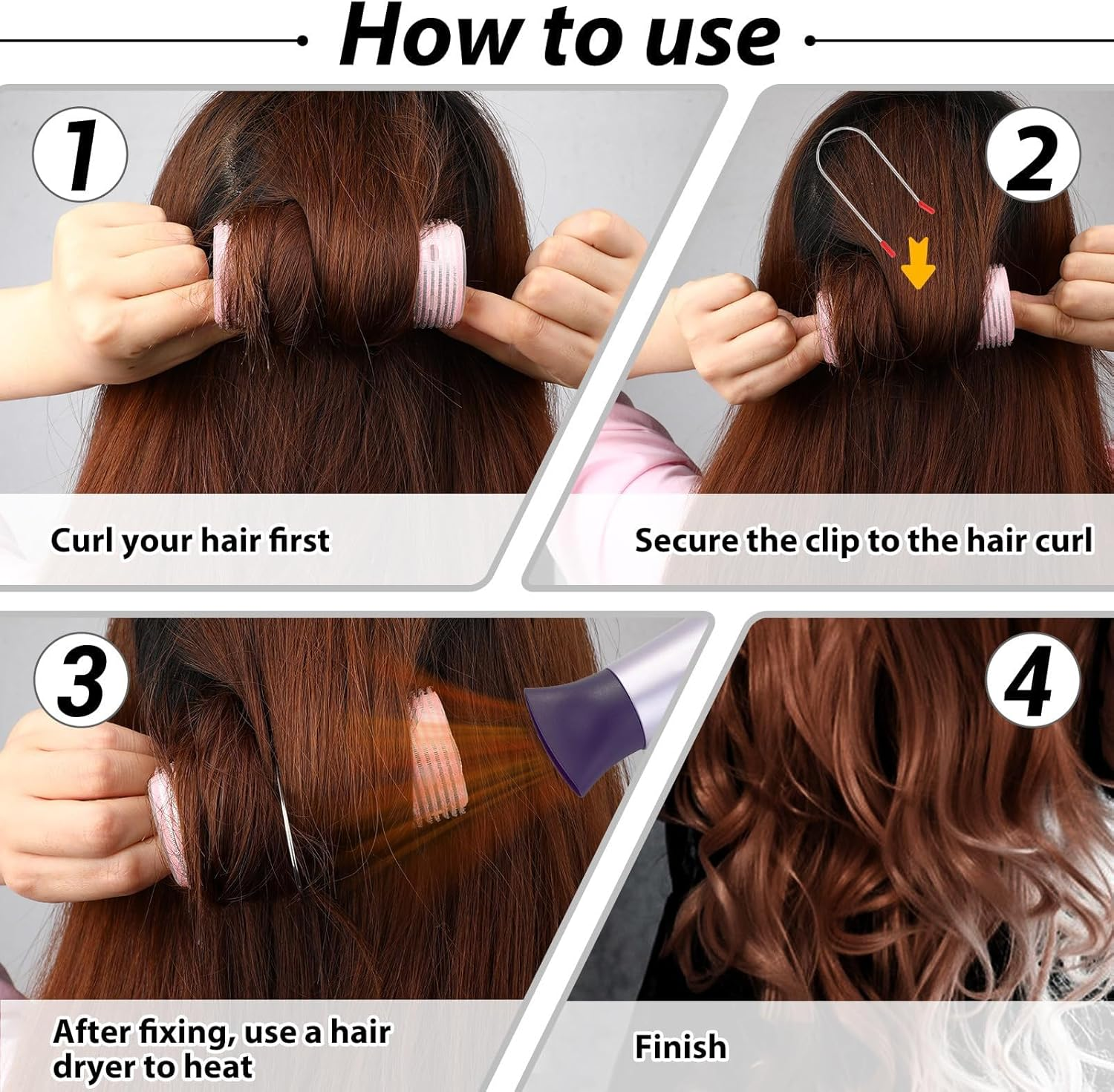 How to use

1

Curl your hair first

2

Secure the clip to the hair curl

3

After fixing, use a hair dryer to heat

4

Finish