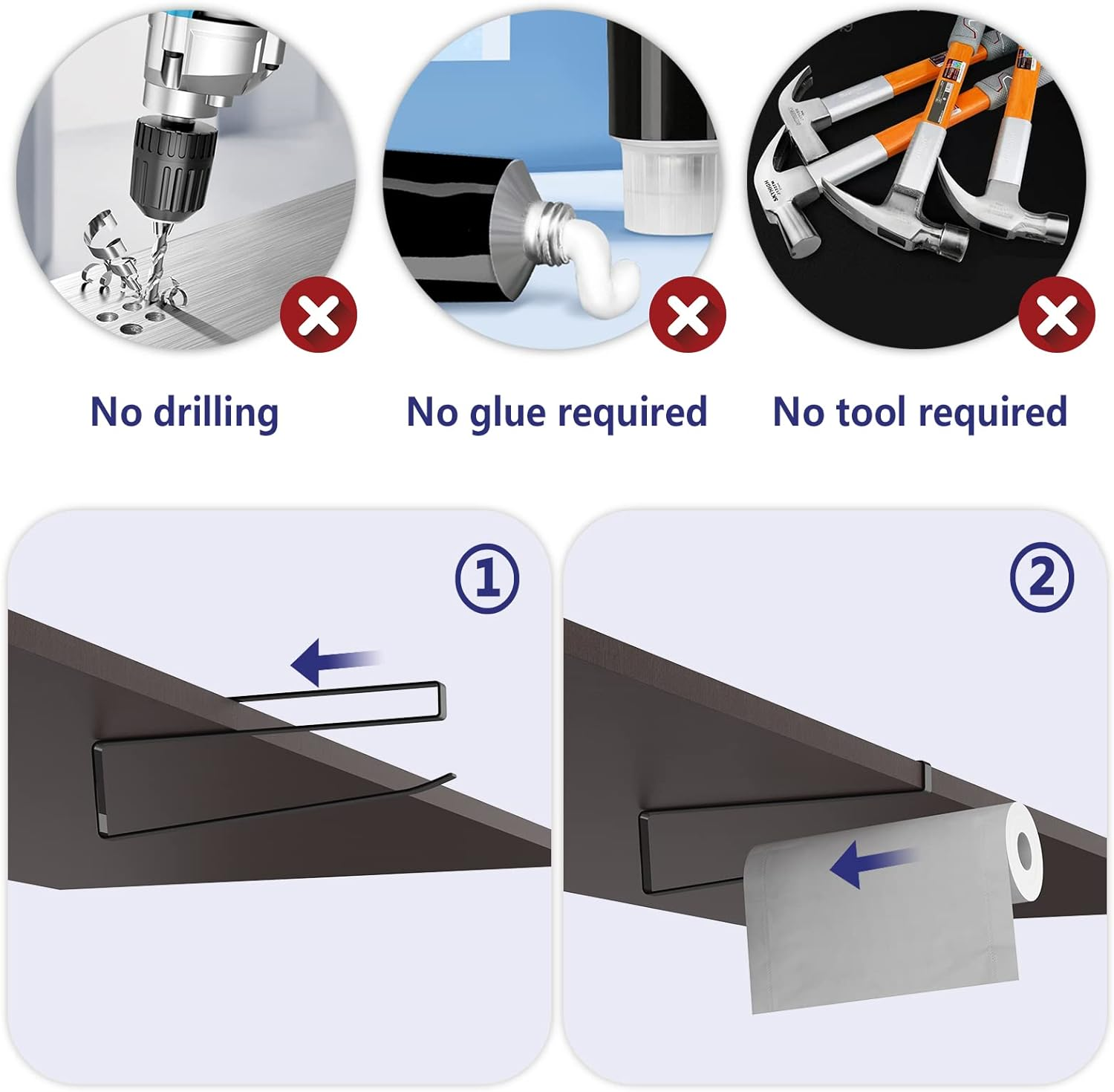 No drilling

No glue required

No tool required

①

②