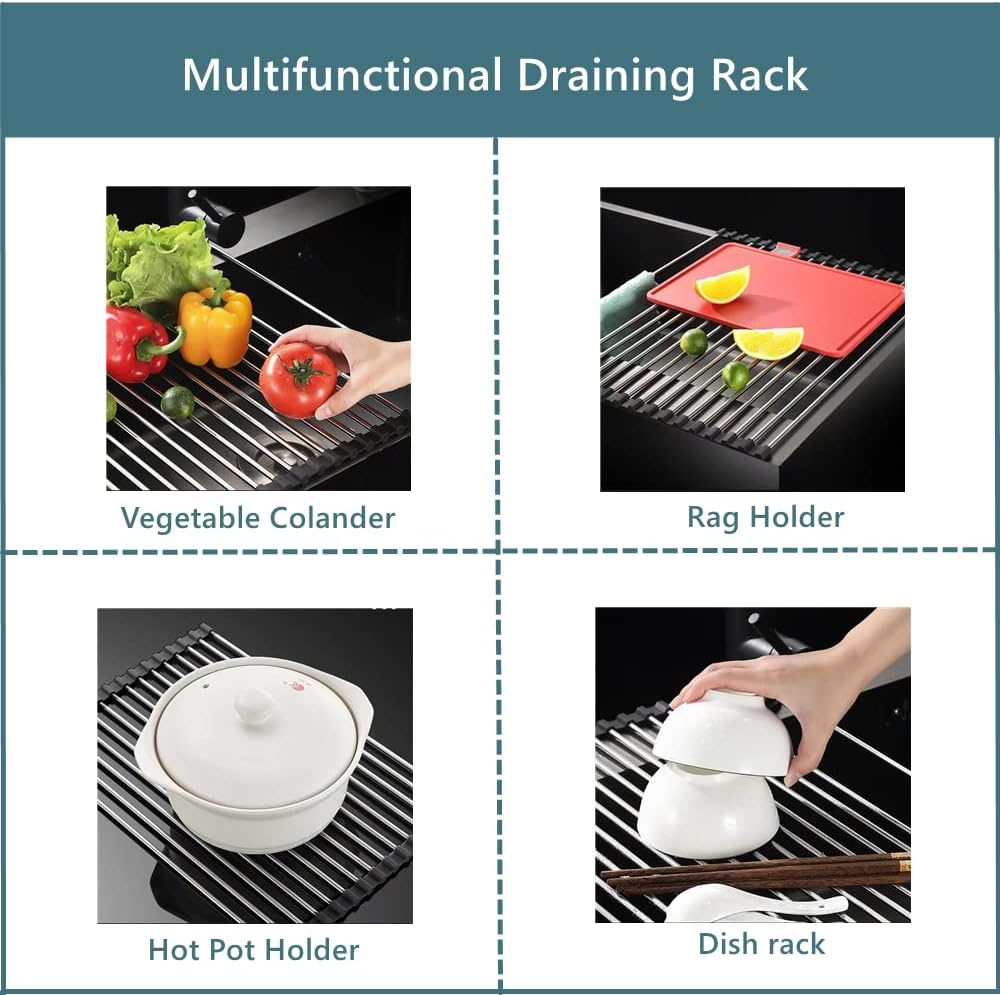 Multifunctional Draining Rack

Vegetable Colander

Rag Holder

Hot Pot Holder

Dish rack