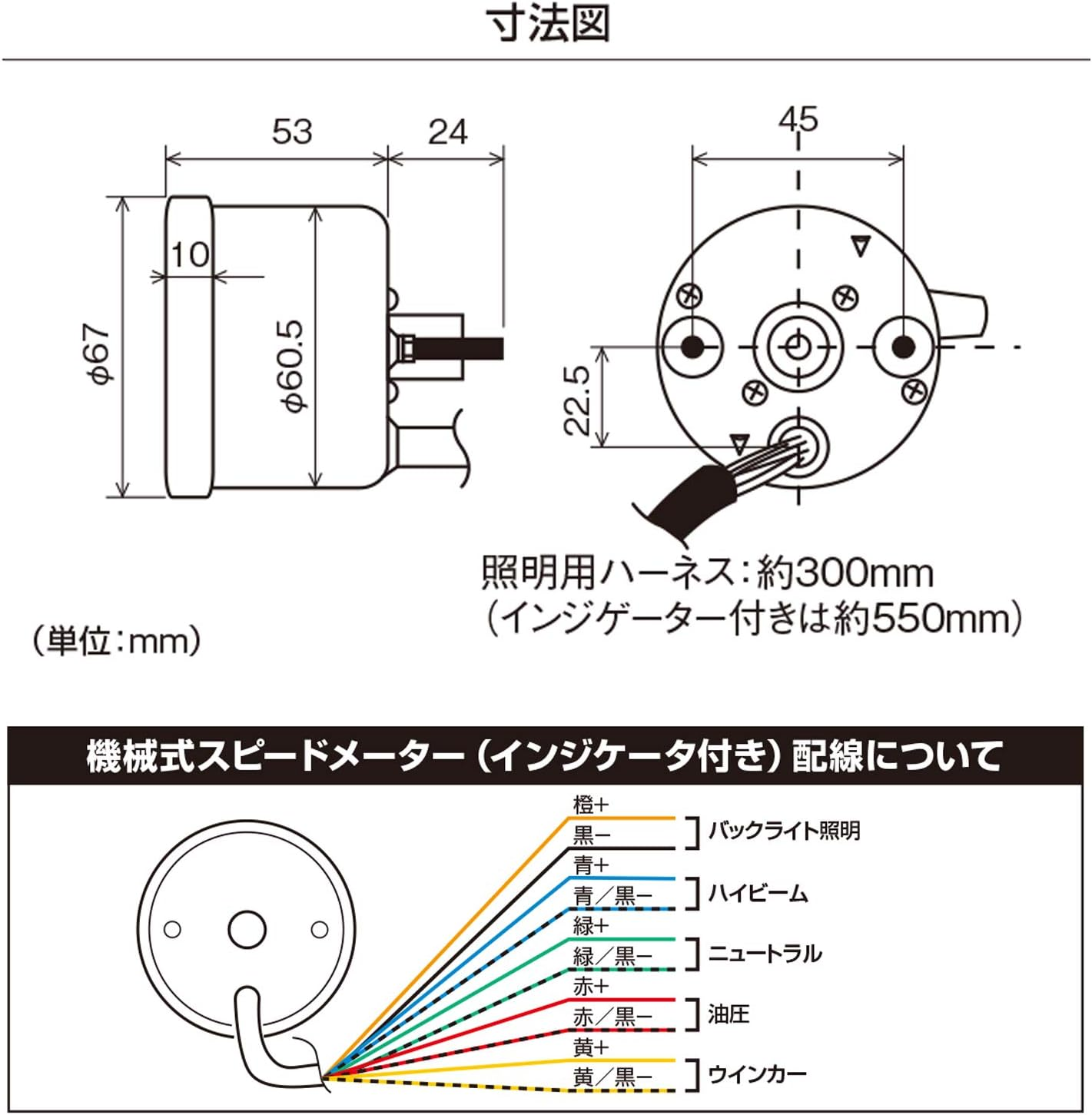 寸法図

53

24

10

φ67

φ60.5

45

22.5

照明用ハーネス：約300mm
（インジゲーター付きは約550mm）

（単位：mm）

機械式スピードメーター（インジケータ付き）配線について

橙+
黒−
バックライト照明

青+
青／黒−
ハイビーム

緑+
緑／黒−
ニュートラル

赤+
赤／黒−
油圧

黄+
黄／黒−
ウインカー