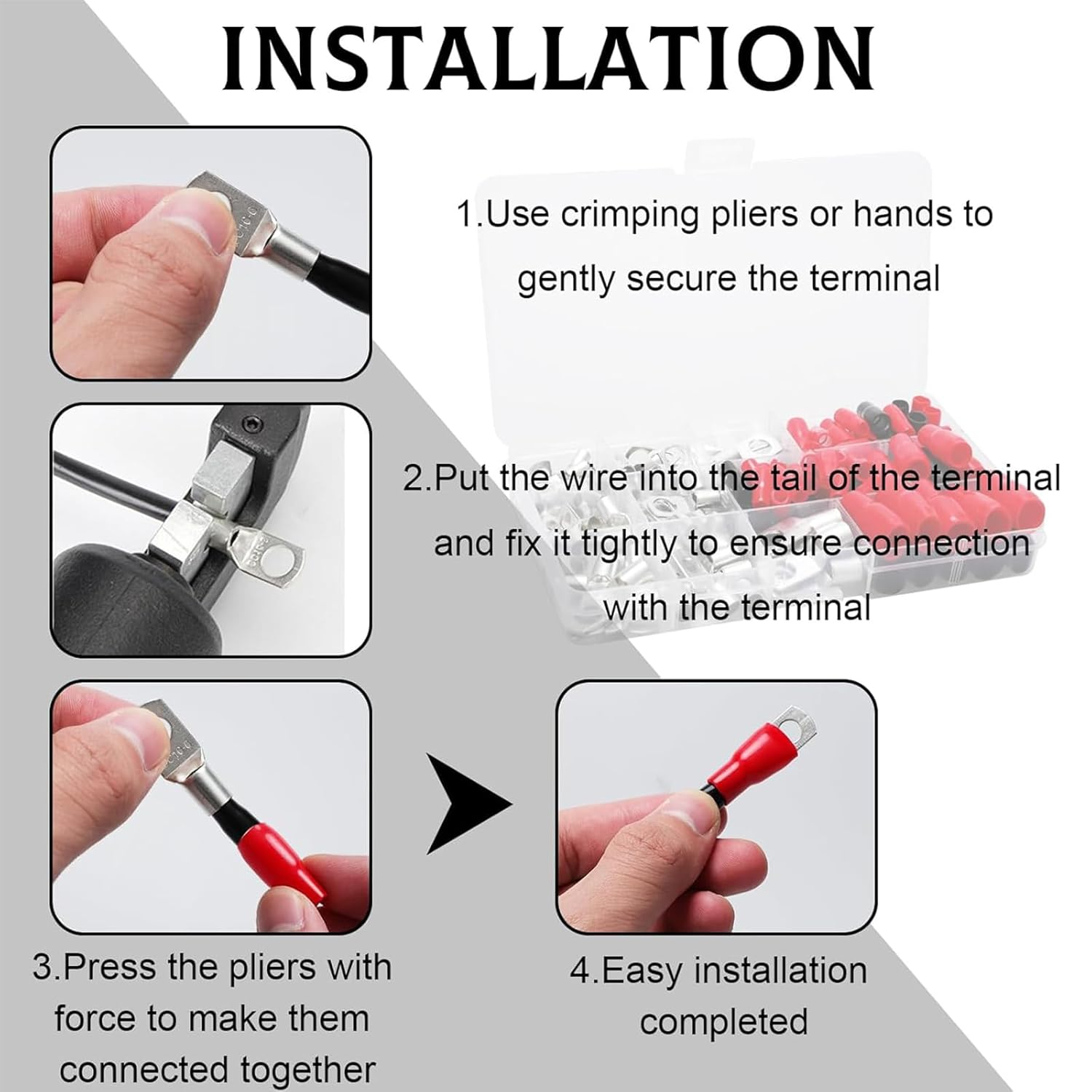 INSTALLATION

1.Use crimping pliers or hands to gently secure the terminal

2.Put the wire into the tail of the terminal and fix it tightly to ensure connection with the terminal

3.Press the pliers with force to make them connected together

4.Easy installation completed