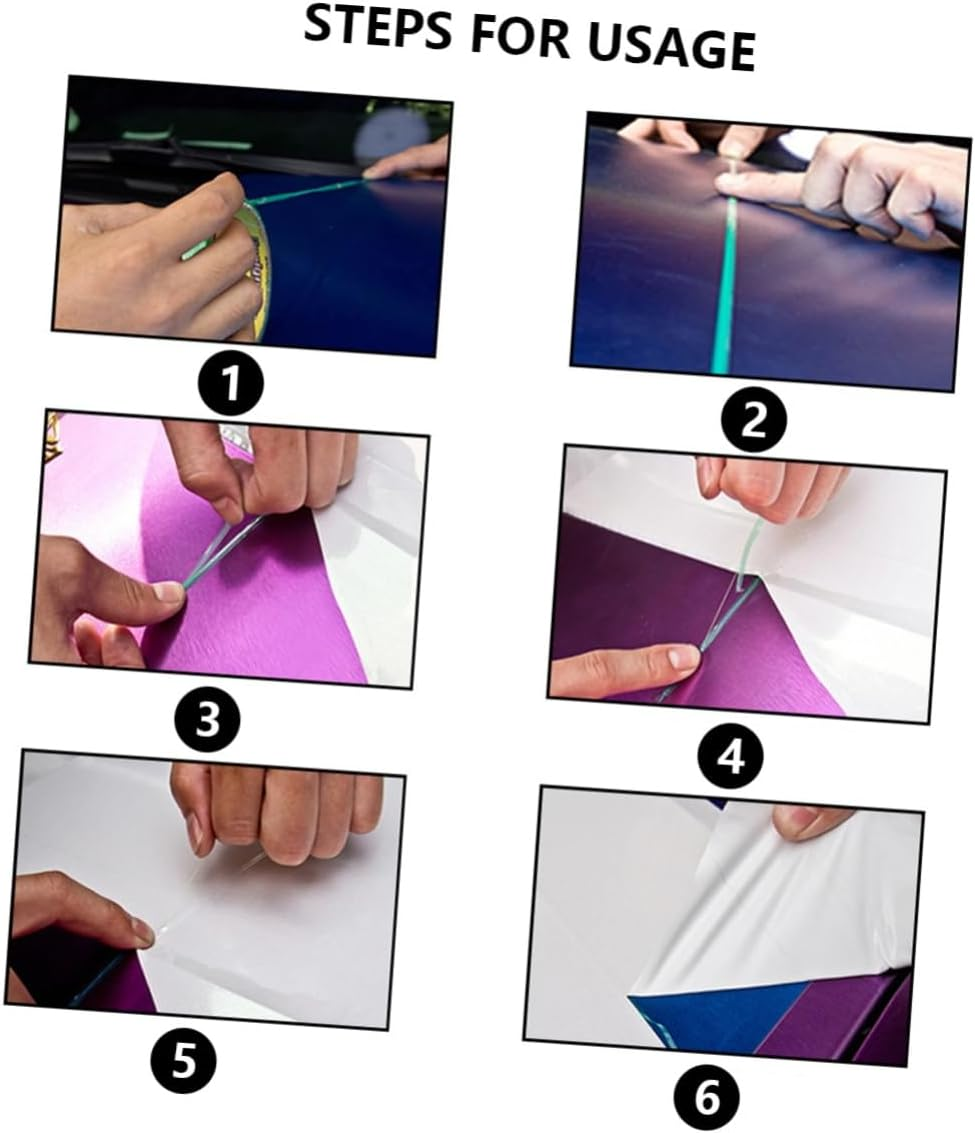 STEPS FOR USAGE

1

2

3

4

5

6