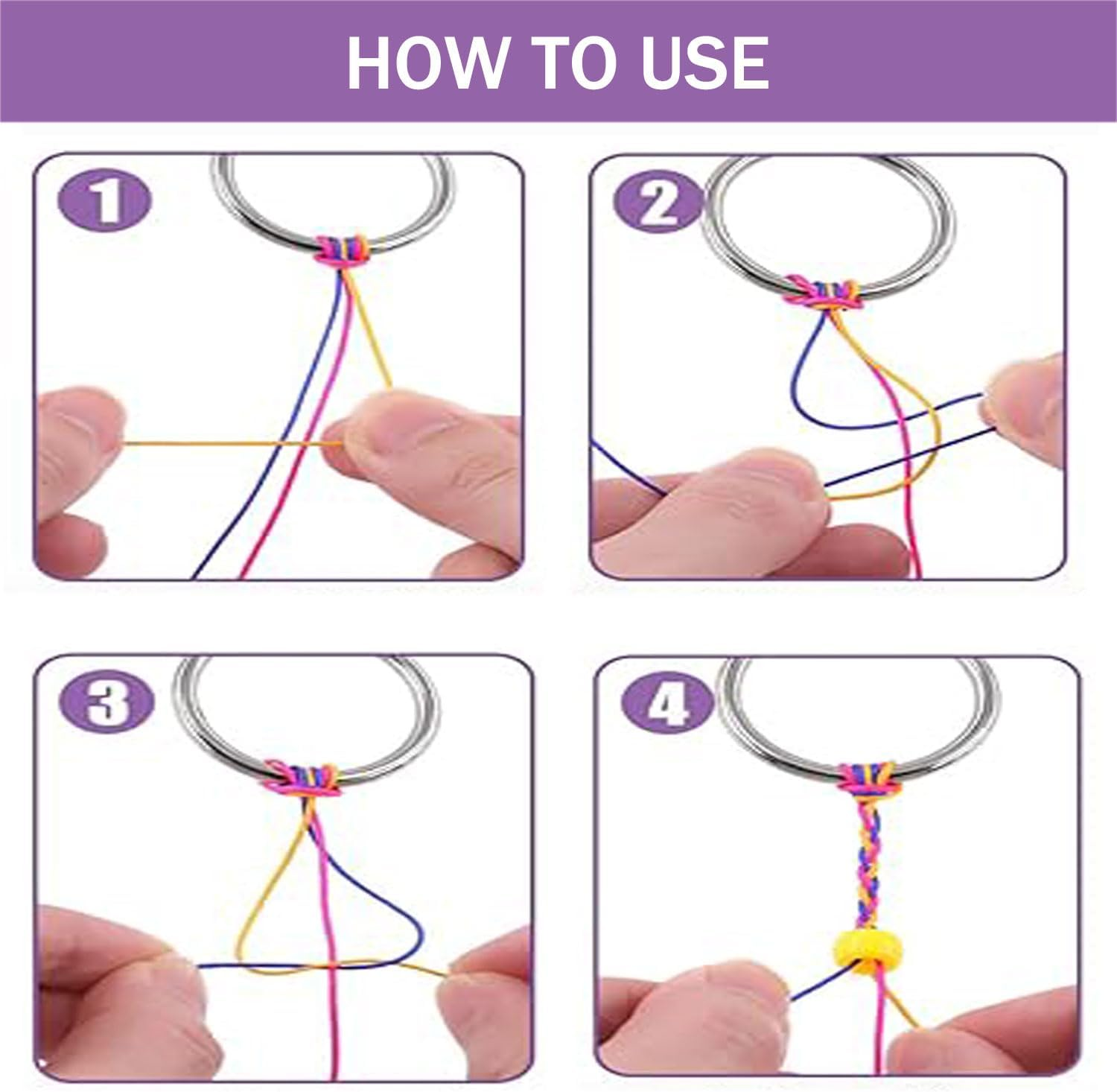 HOW TO USE

1

2

3

4