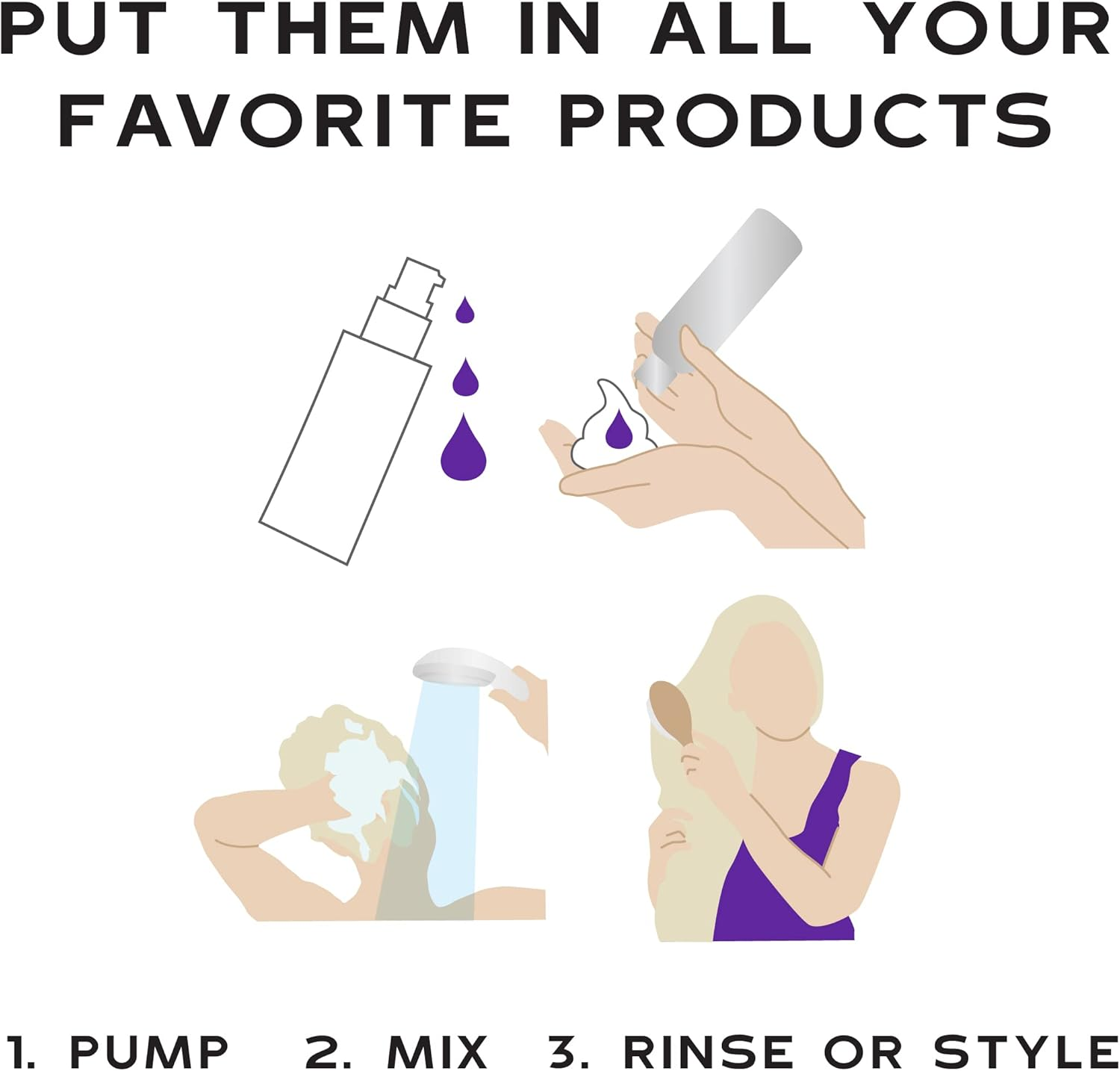 PUT THEM IN ALL YOUR FAVORITE PRODUCTS

1. PUMP 2. MIX 3. RINSE OR STYLE