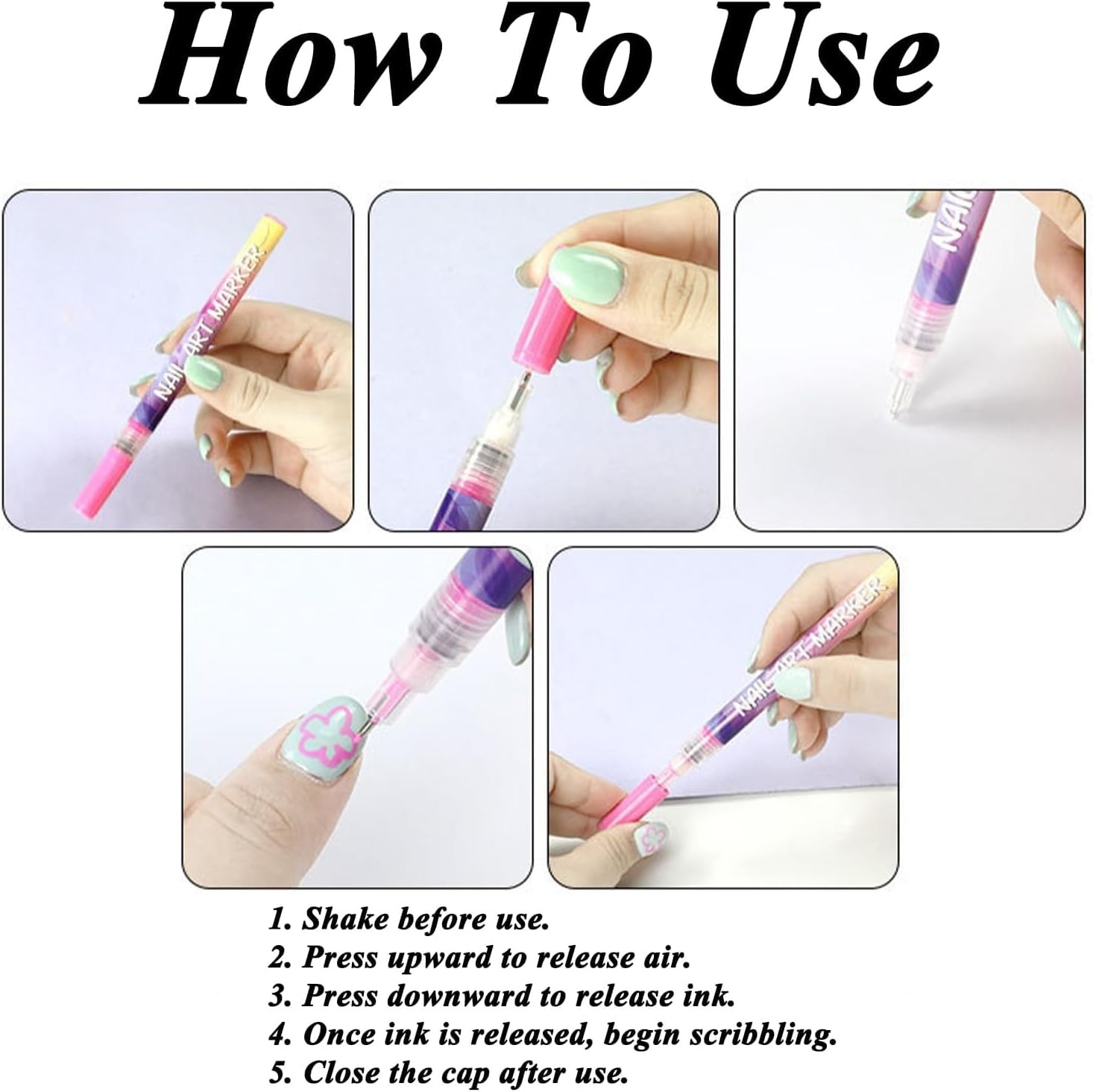 How To Use

NAIL ART MARKER

NAIL

NAIL ART MARKER

1. Shake before use.
2. Press upward to release air.
3. Press downward to release ink.
4. Once ink is released, begin scribbling.
5. Close the cap after use.