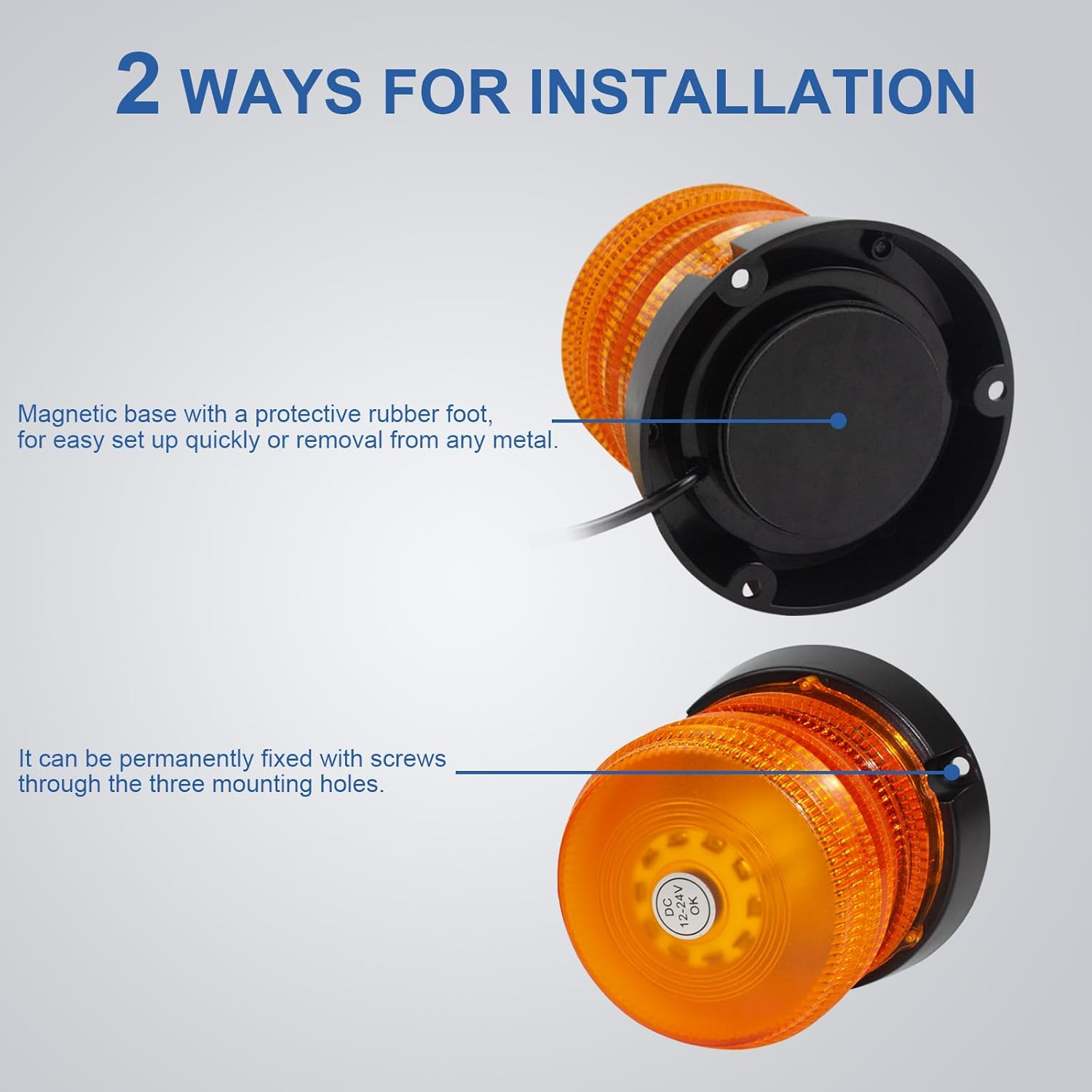 2 WAYS FOR INSTALLATION

Magnetic base with a protective rubber foot, for easy set up quickly or removal from any metal.

It can be permanently fixed with screws through the three mounting holes.

DC
12-24V
OK